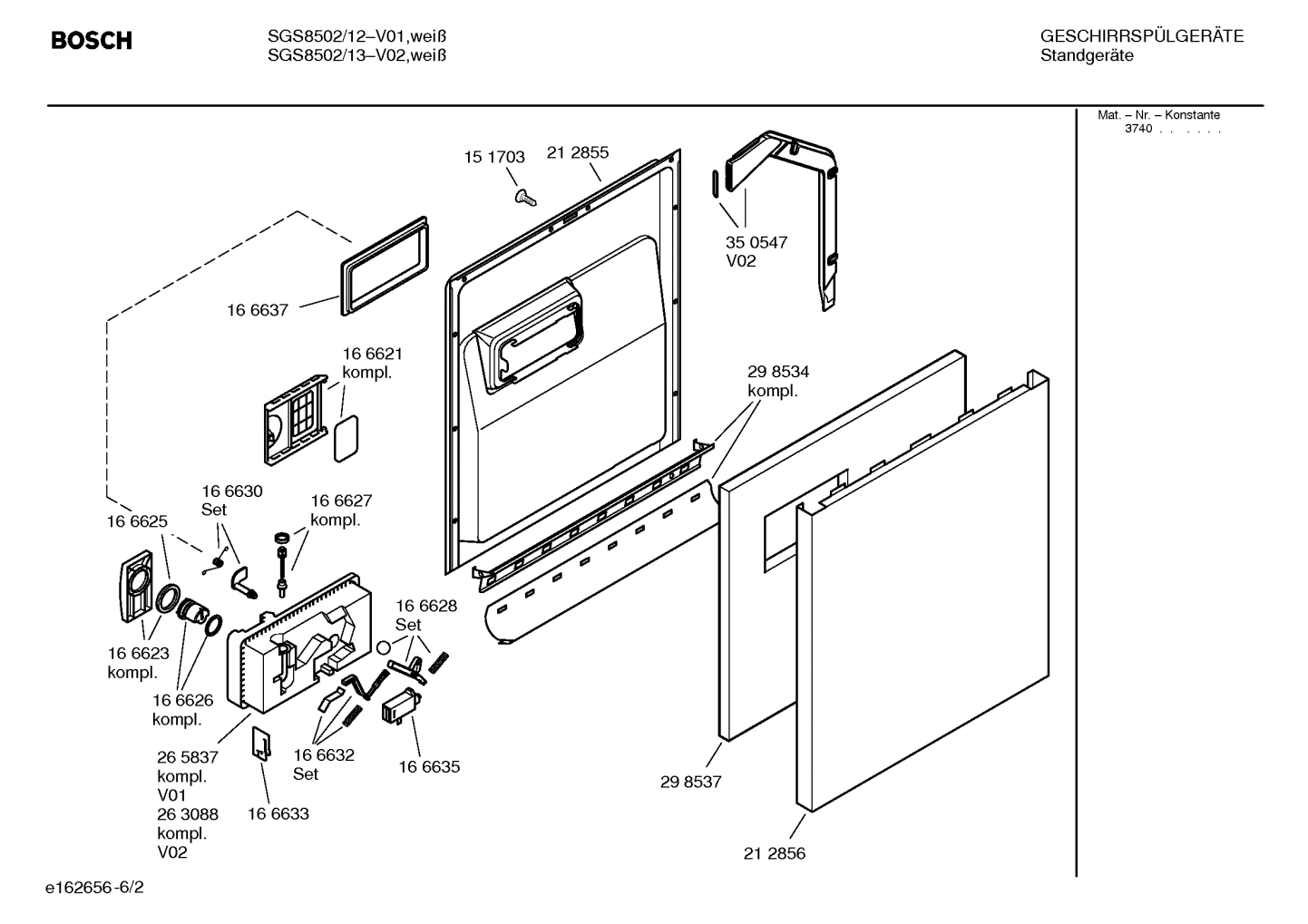 BOSCH

SGS8502/12–V01,weiß
SGS8502/13–V02,weiß

GESCHIRRSPÜLGERÄTE
Standgeräte

Mat. – Nr. – Konstante
3740 . . . . . .

15 1703
21 2855
35 0547
V02
16 6637
16 6621
kompl.
29 8534
kompl.
16 6630
Set
16 6627
kompl.
16 6625
16 6628
Set
16 6623
kompl.
16 6626
kompl.
26 5837
kompl.
V01
26 3088
kompl.
V02
16 6632
Set
16 6635
16 6633
29 8537
21 2856

e162656-6/2