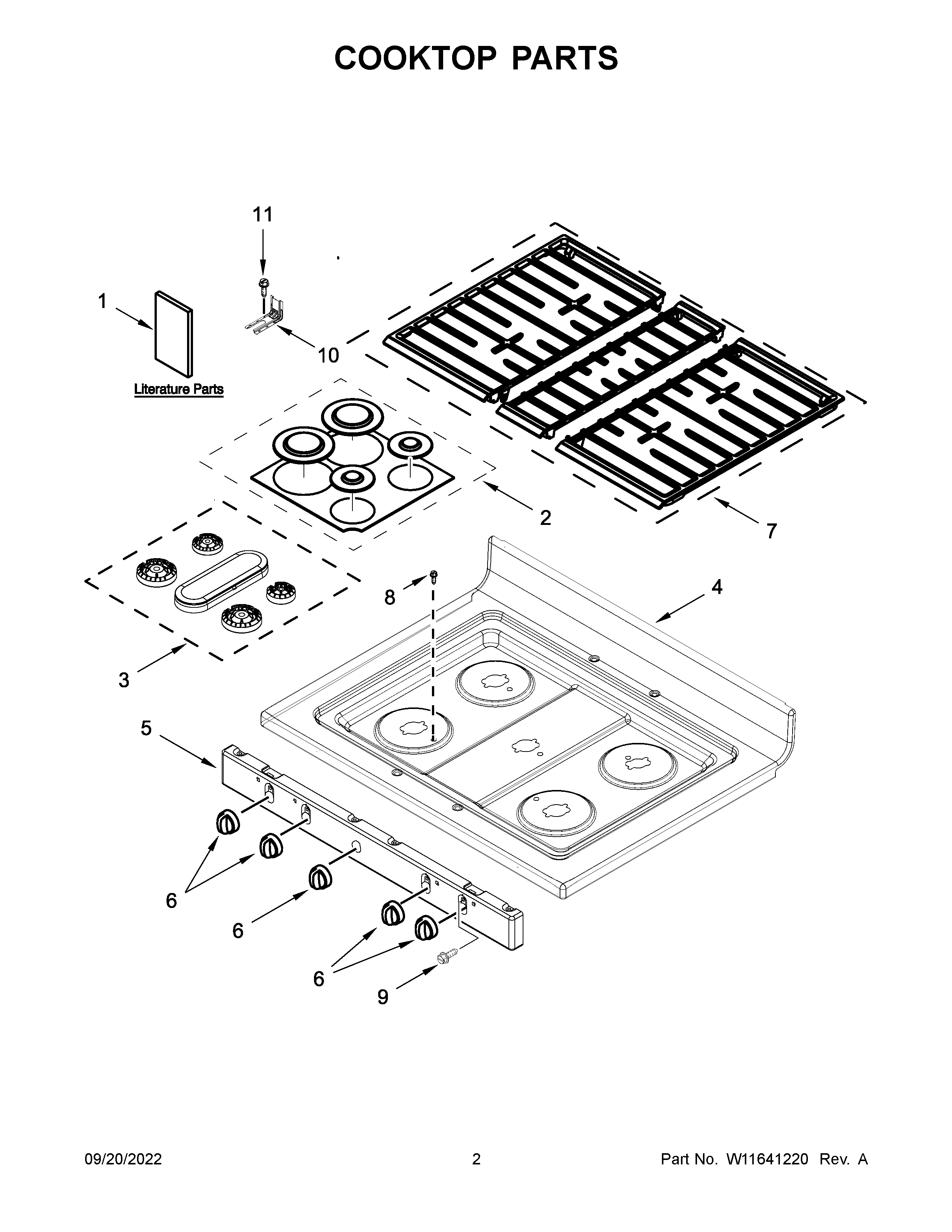 COOKTOP PARTS

11

1

10

Literature Parts

2

7

8

4

3

5

6

6

6

9

09/20/2022

2

Part No. W11641220 Rev. A