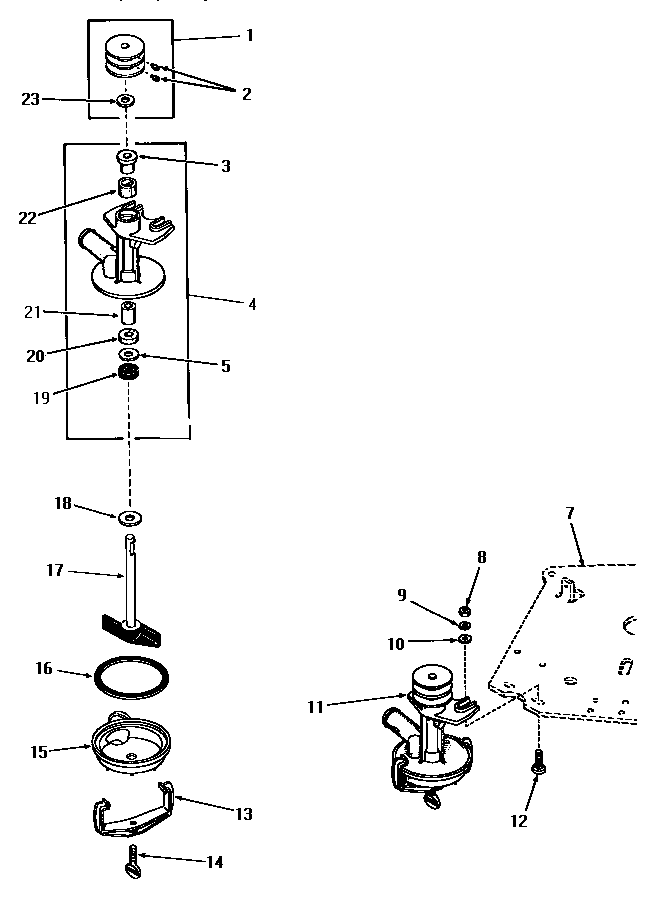 1
2
23
3
22
4
21
20
5
19
18
17
16
15
13
14
7
8
9
10
11
12