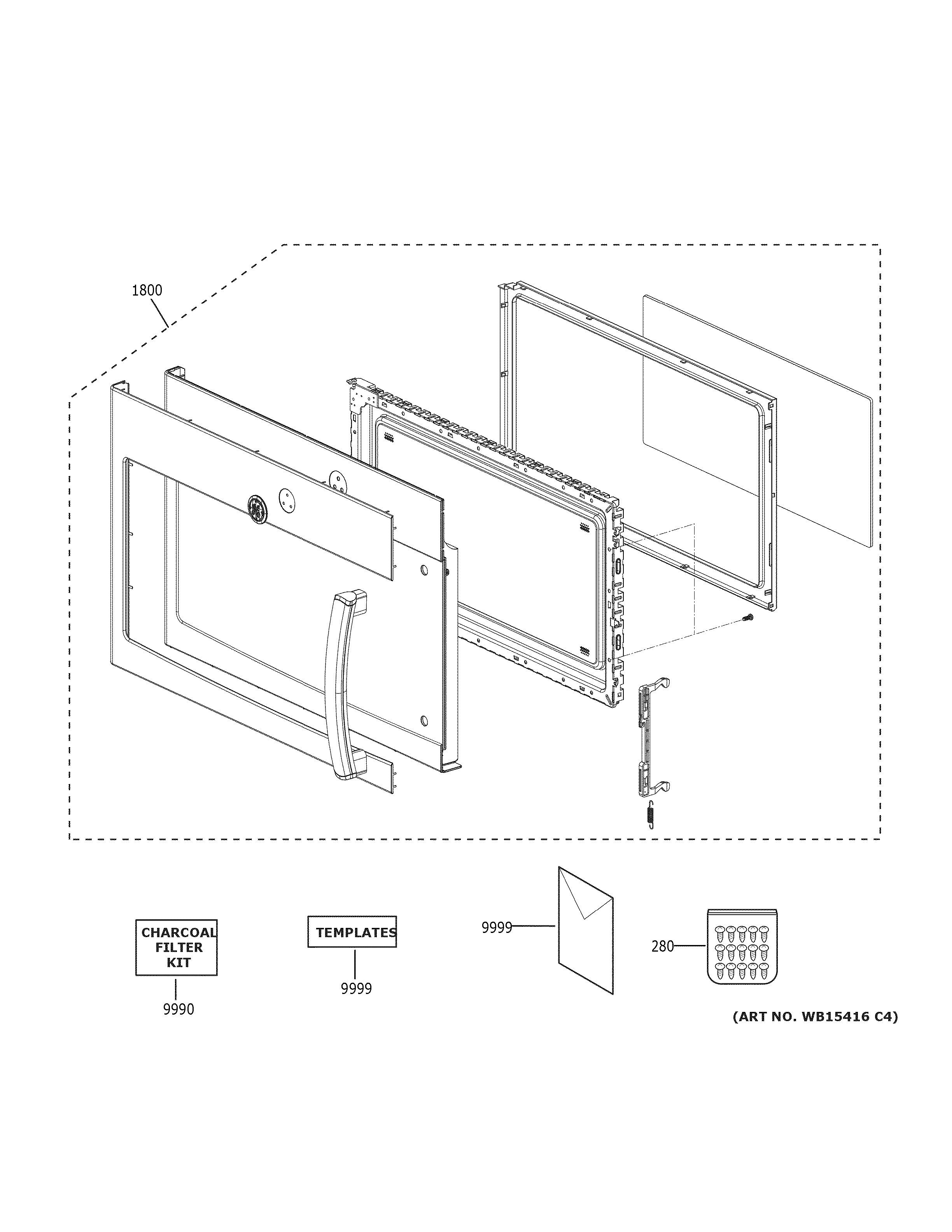 1800

CHARCOAL FILTER KIT

9990

TEMPLATES

9999

9999

280

(ART NO. WB15416 C4)