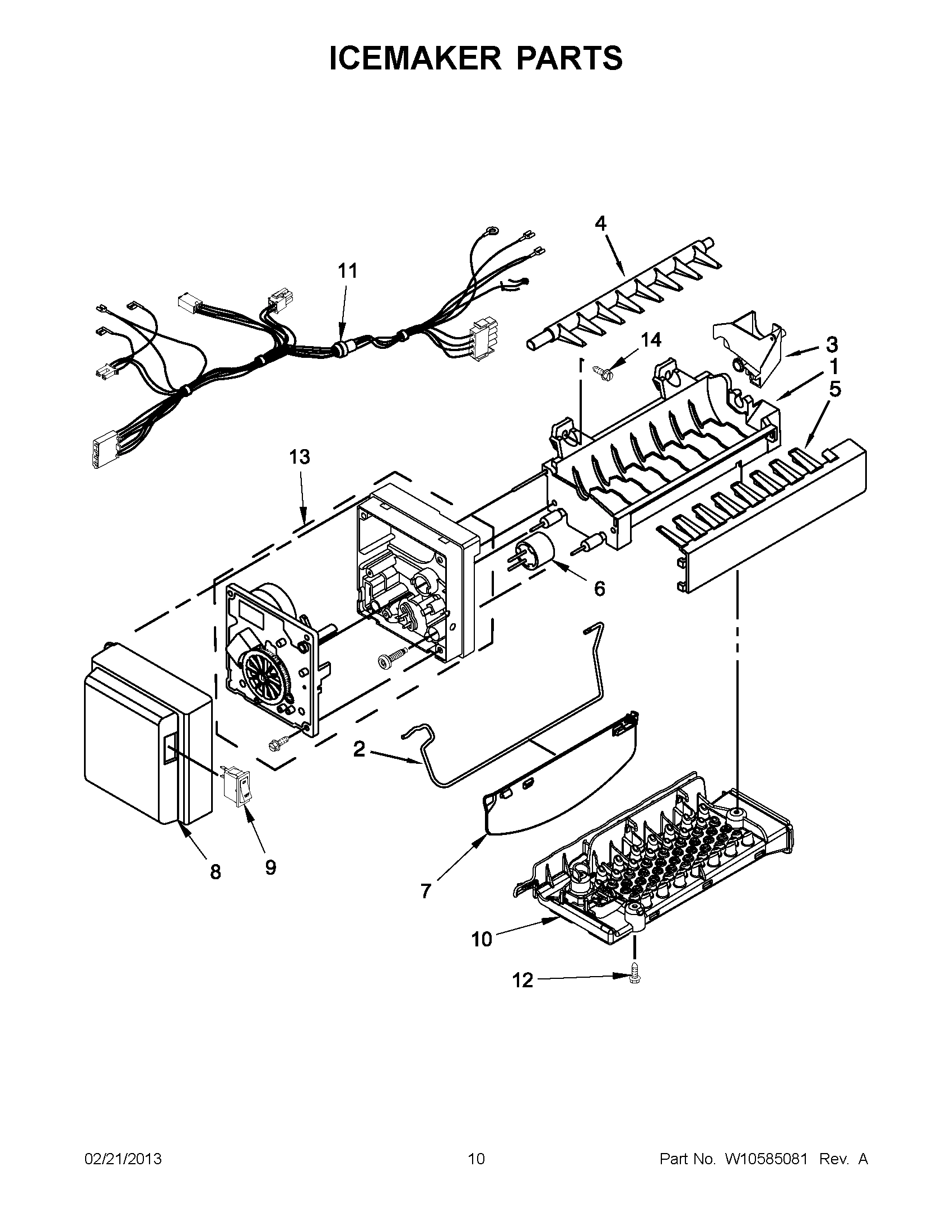 ICEMAKER PARTS

4
11
14
3
1
5
13
6
2
8
9
7
10
12

02/21/2013 10 Part No. W10585081 Rev. A