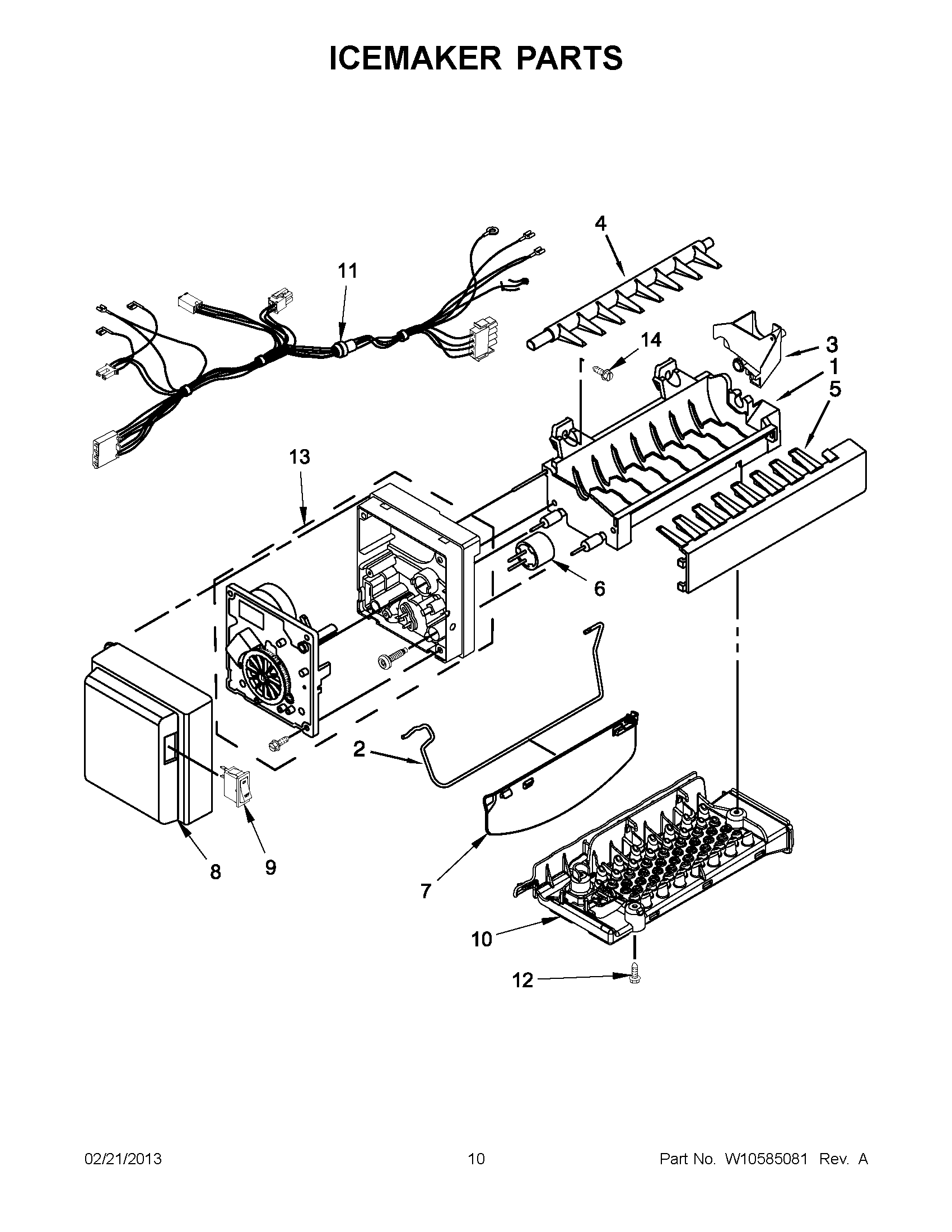 ICEMAKER PARTS

4
11
14
3
1
5
13
6
2
8
9
7
10
12

02/21/2013 10 Part No. W10585081 Rev. A