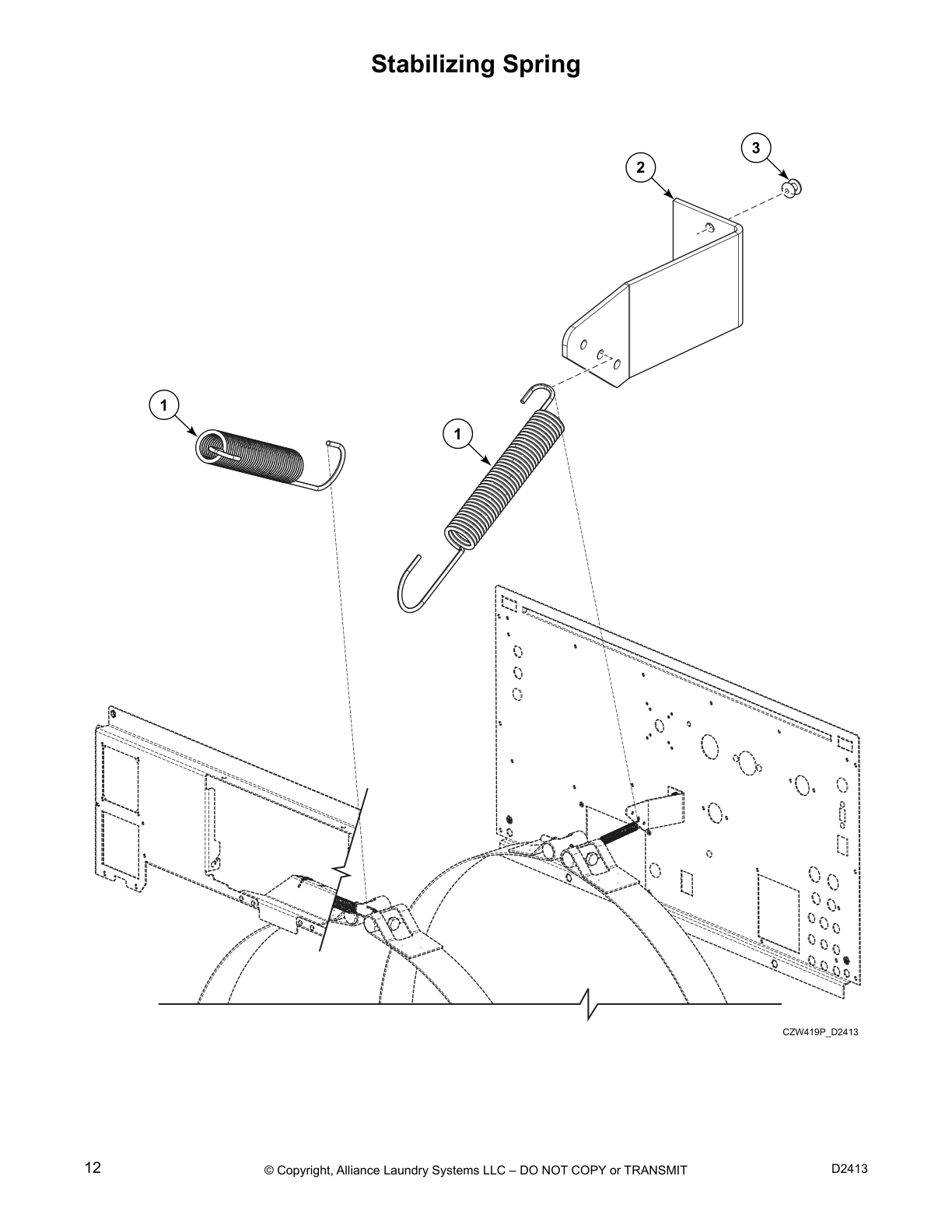 Stabilizing Spring

3

2

1

1

CZW419P_D2413

12

© Copyright, Alliance Laundry Systems LLC – DO NOT COPY or TRANSMIT

D2413