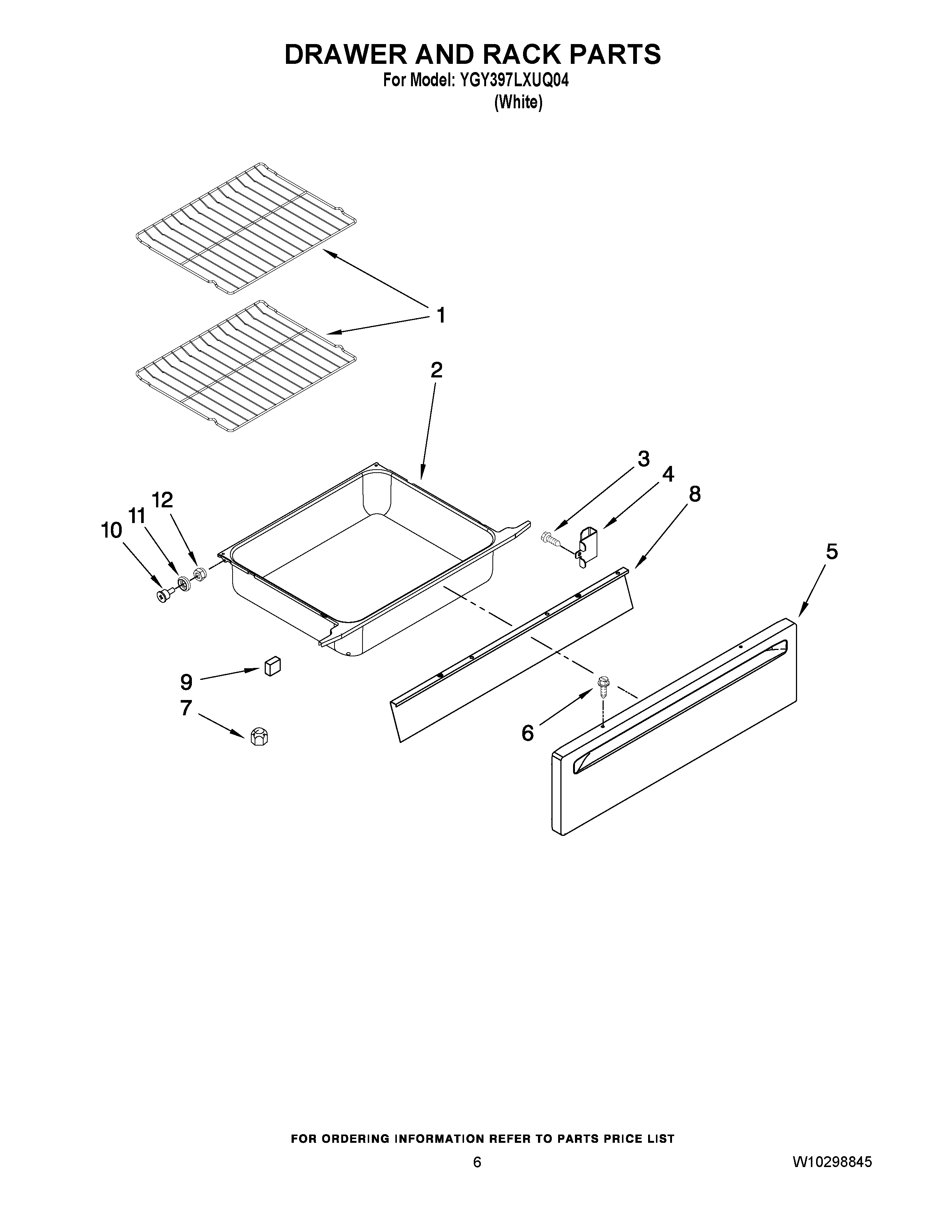 DRAWER AND RACK PARTS
For Model: YGY397LXUQ04
(White)

1
2
3
4
8
12
11
10
5
9
7
6

FOR ORDERING INFORMATION REFER TO PARTS PRICE LIST
6
W10298845