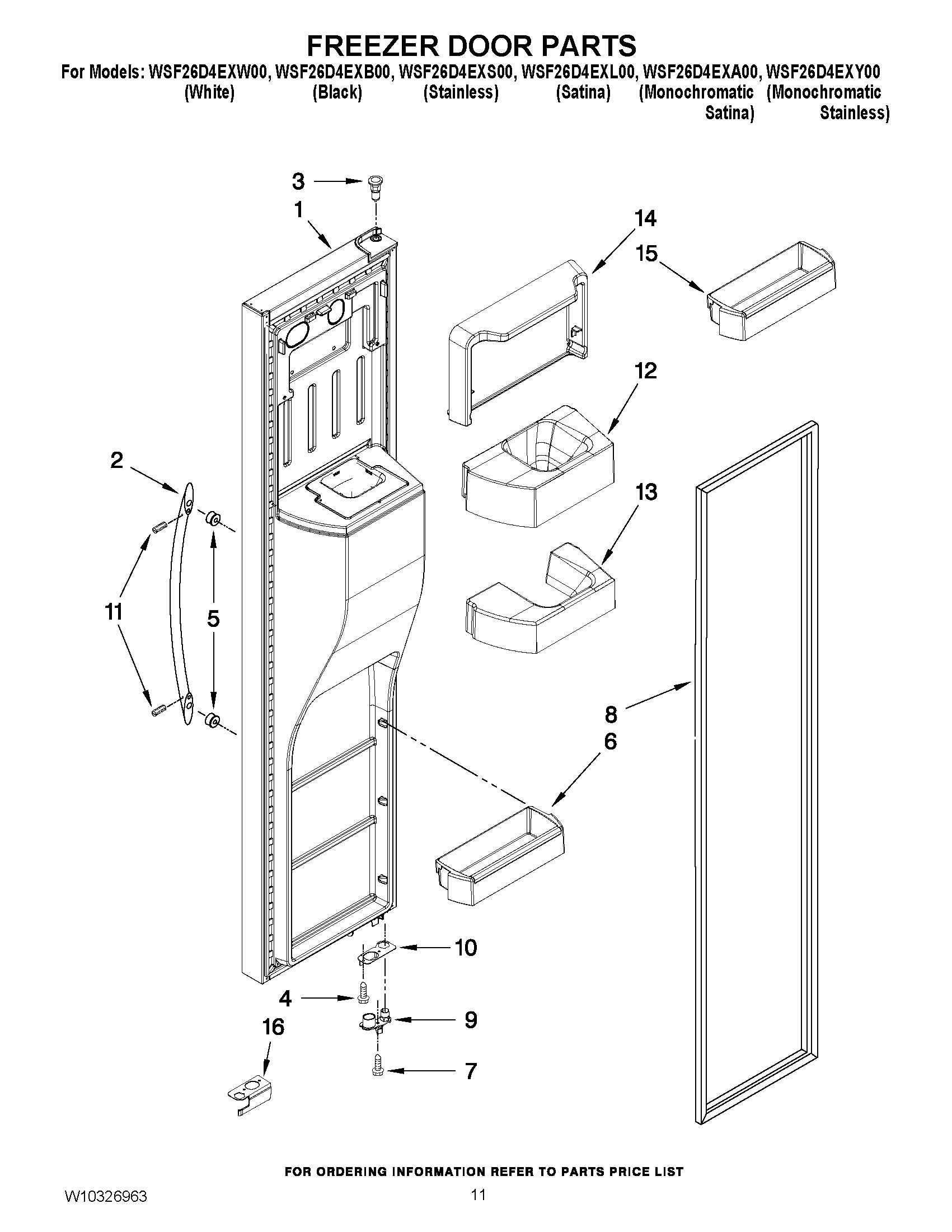 FREEZER DOOR PARTS

For Models: WSF26D4EXW00, WSF26D4EXB00, WSF26D4EXS00, WSF26D4EXL00, WSF26D4EXA00, WSF26D4EXY00
(White) (Black) (Stainless) (Satina) (Monochromatic Satina) (Monochromatic Stainless)

3
1
14
15
12
2
13
11
5
8
6
10
4
9
16
7

FOR ORDERING INFORMATION REFER TO PARTS PRICE LIST

W10326963

11