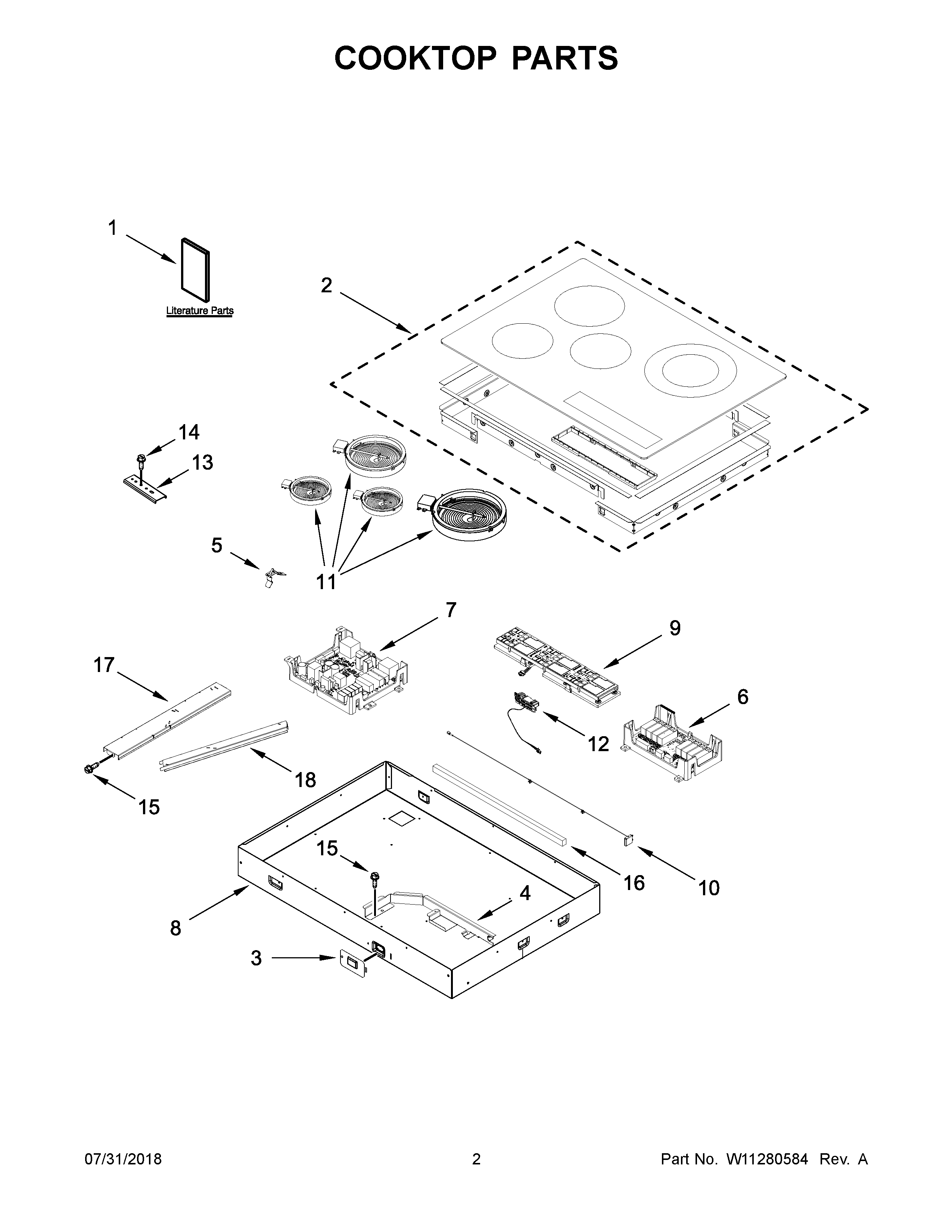 COOKTOP PARTS

1

Literature Parts

2

14

13

5

11

7

9

17

6

12

18

15

15

16

10

4

8

3

07/31/2018

2

Part No. W11280584 Rev. A