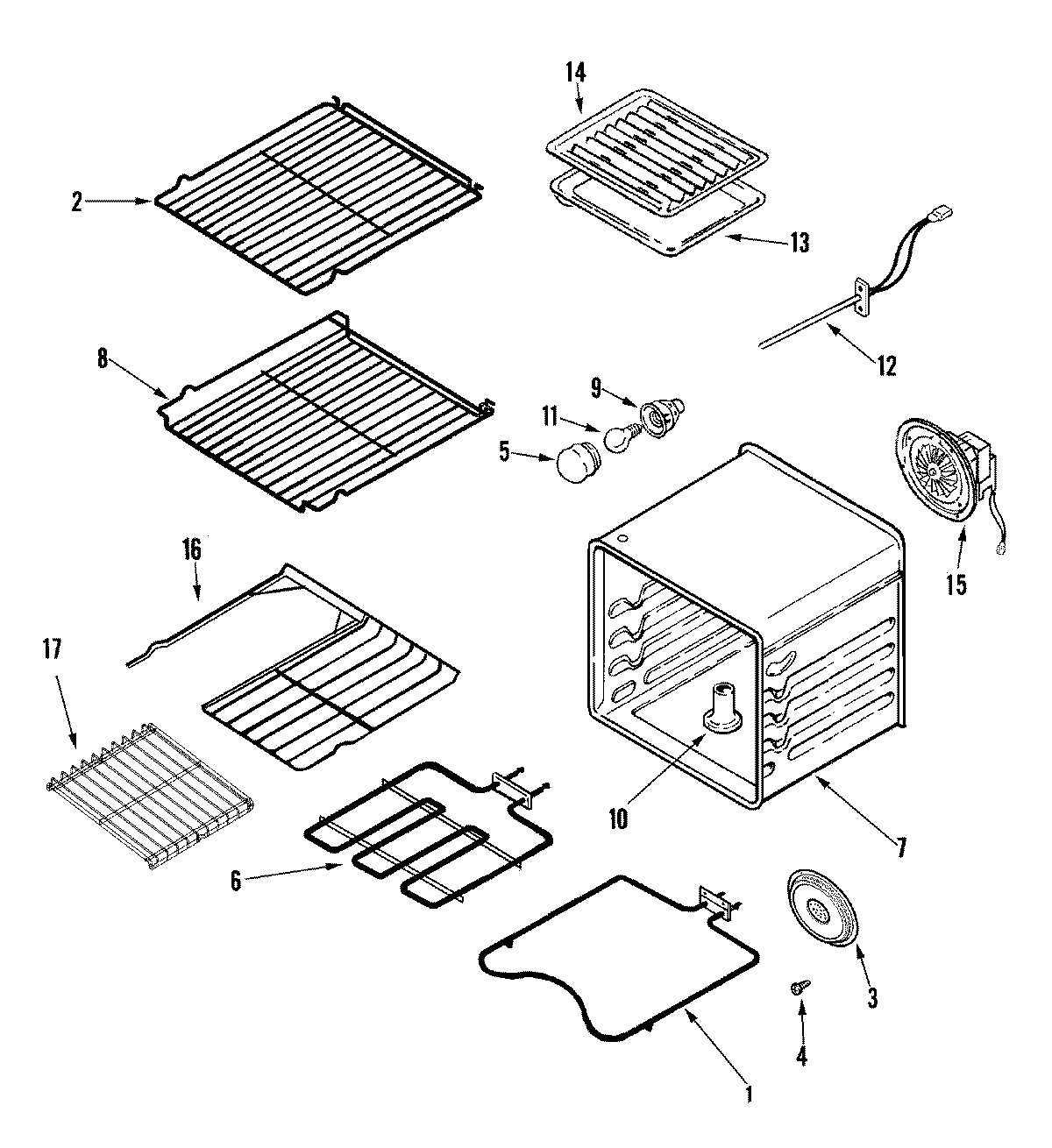 14
2
13
12
8
9
11
5
15
16
17
10
7
6
3
4
1