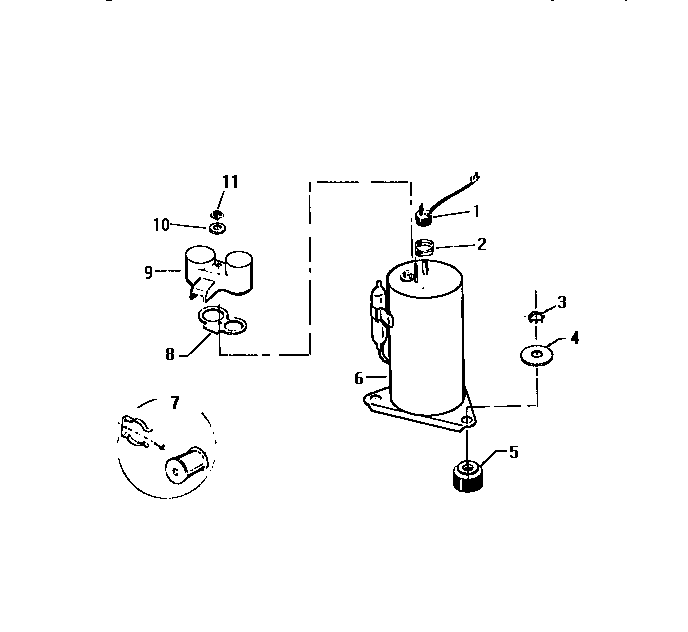 11
10
9
8
7
1
2
3
4
6
5