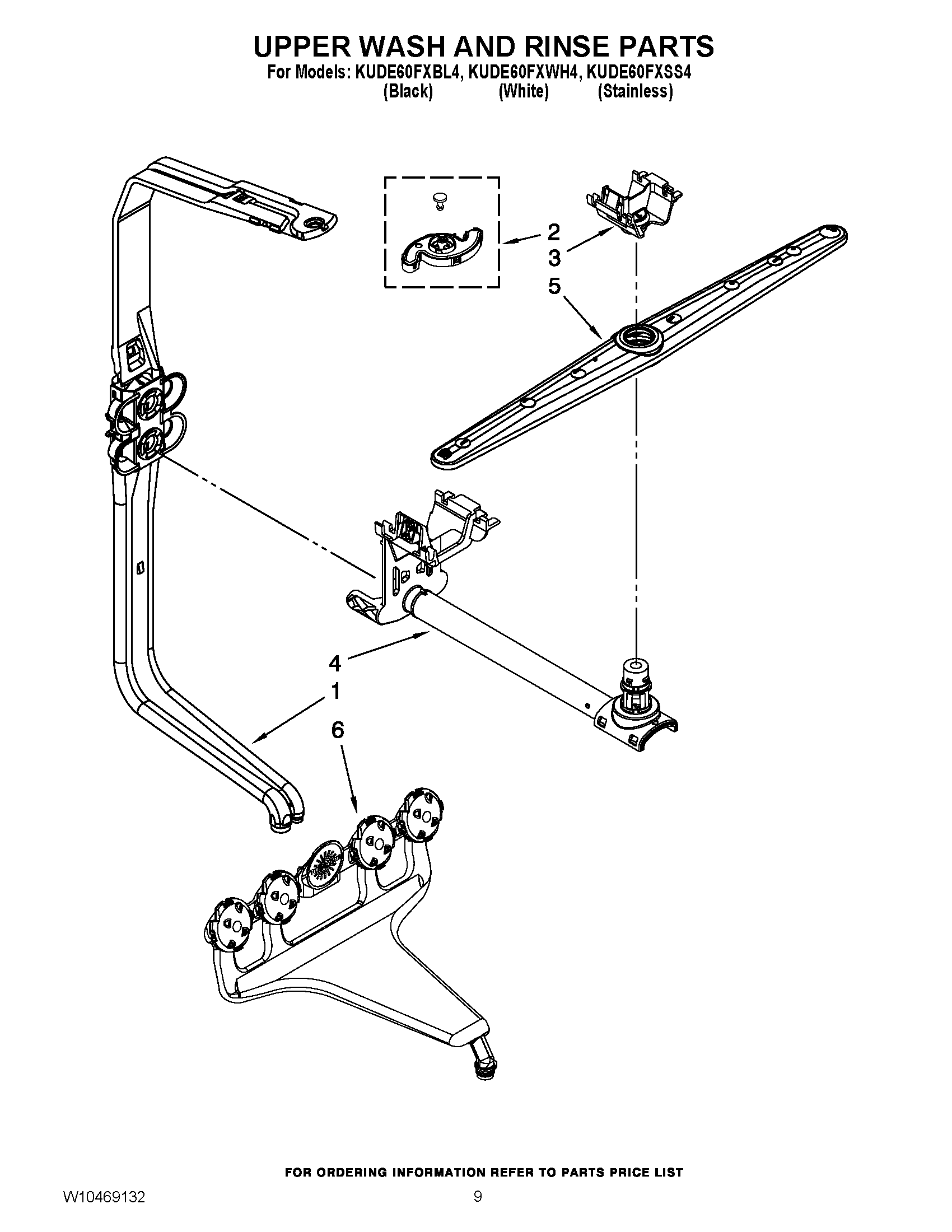 UPPER WASH AND RINSE PARTS
For Models: KUDE60FXBL4, KUDE60FXWH4, KUDE60FXSS4
(Black) (White) (Stainless)

2
3
5
4
1
6

FOR ORDERING INFORMATION REFER TO PARTS PRICE LIST

W10469132 9