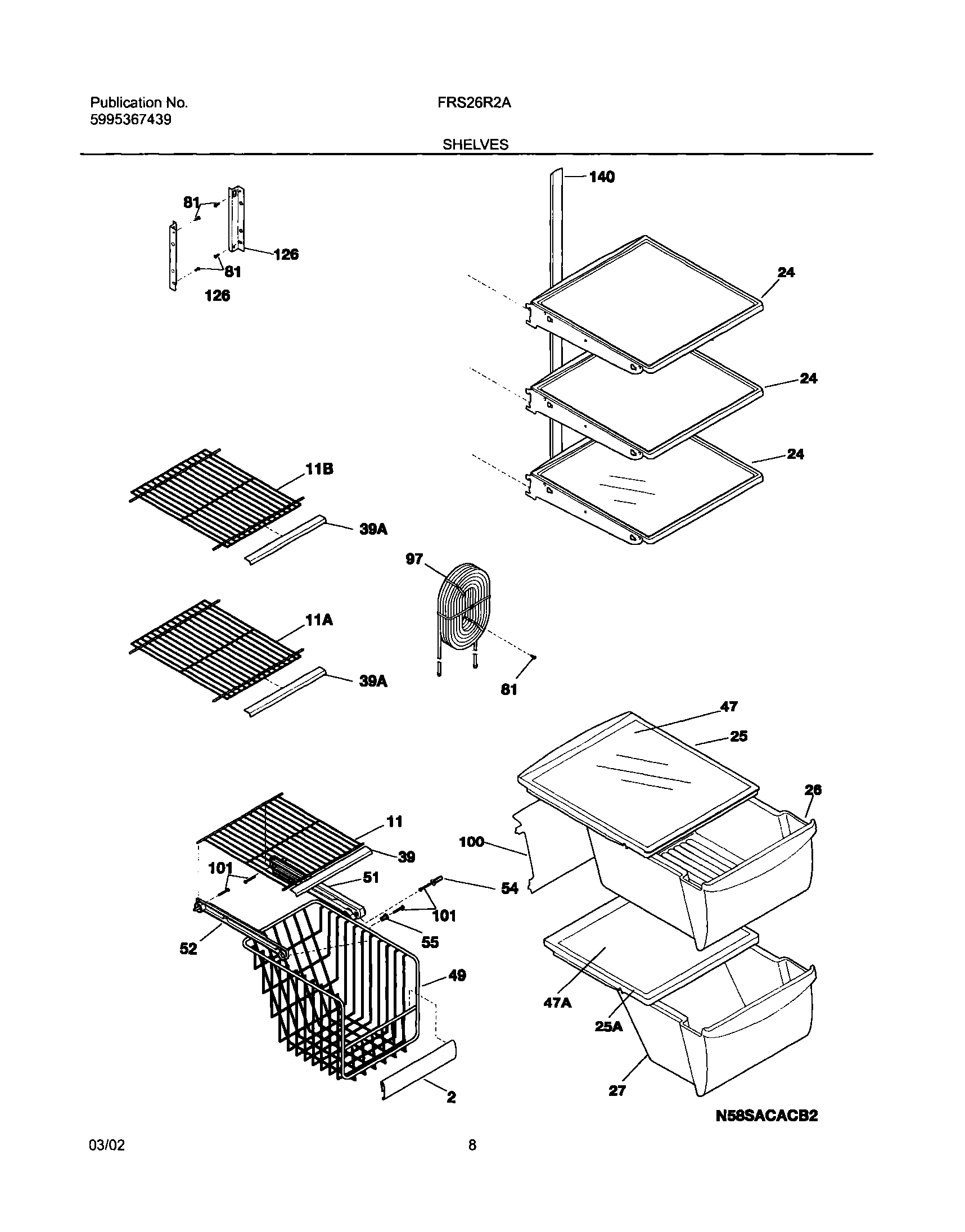 Publication No.
5995367439

FRS26R2A

SHELVES

81
126
81
126
140
24
24
24
11B
39A
97
11A
39A
81
47
25
26
11
39
100
101
51
54
101
55
52
49
47A
25A
27
2
N58SACACB2

03/02

8