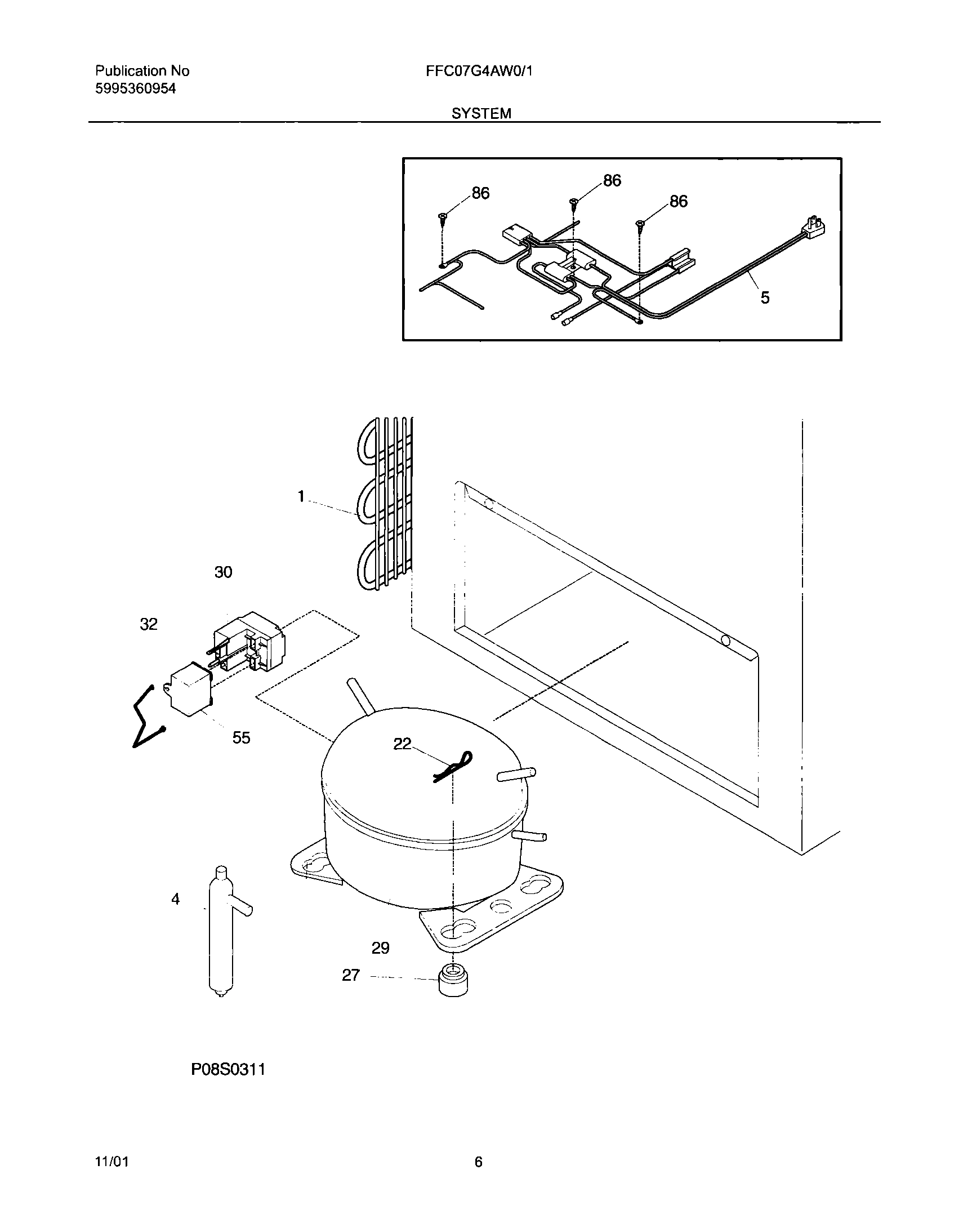 Publication No
5995360954

FFC07G4AW0/1

SYSTEM

86
86
86
5

1
30
32
55
22
4
29
27

P08S0311

11/01

6