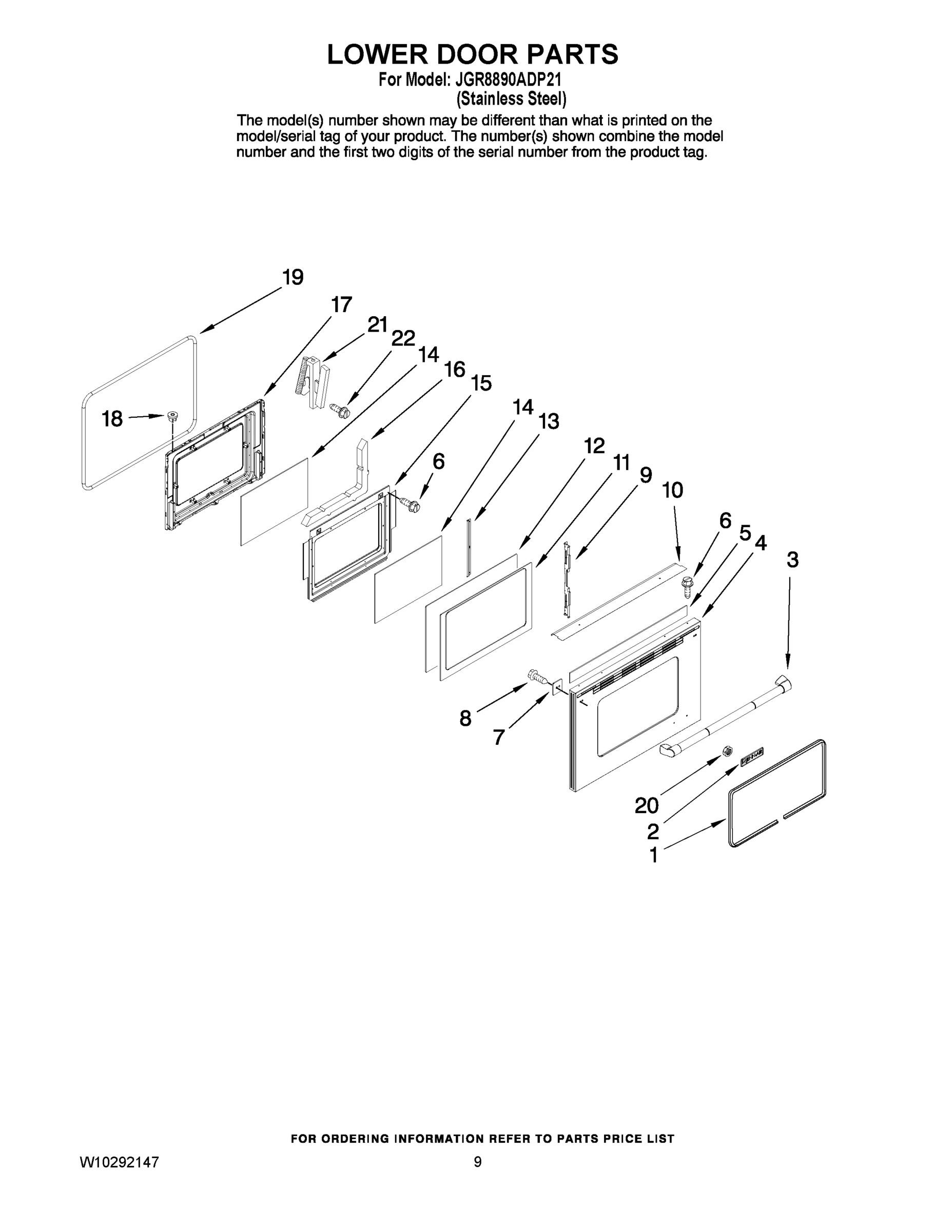 LOWER DOOR PARTS

For Model: JGR8890ADP21
(Stainless Steel)

The model(s) number shown may be different than what is printed on the model/serial tag of your product. The number(s) shown combine the model number and the first two digits of the serial number from the product tag.

19
17
21
22
14
16
15
18
6
14
13
12
11
9
10
6
5
4
3
8
7
20
2
1

FOR ORDERING INFORMATION REFER TO PARTS PRICE LIST

W10292147

9