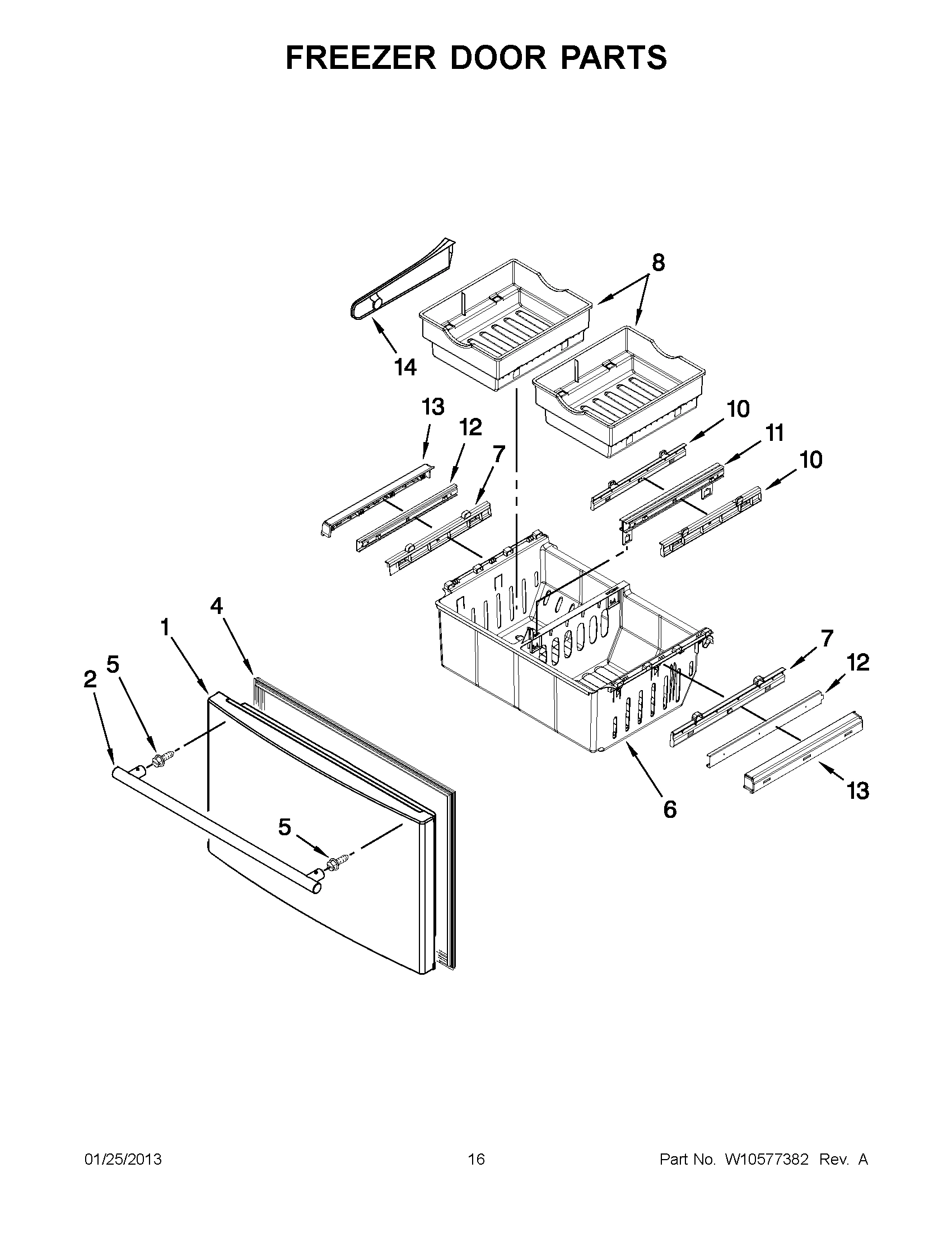 FREEZER DOOR PARTS

8
14
13
12
7
10
11
10
4
1
5
2
7
12
5
6
13

01/25/2013
16
Part No. W10577382 Rev. A