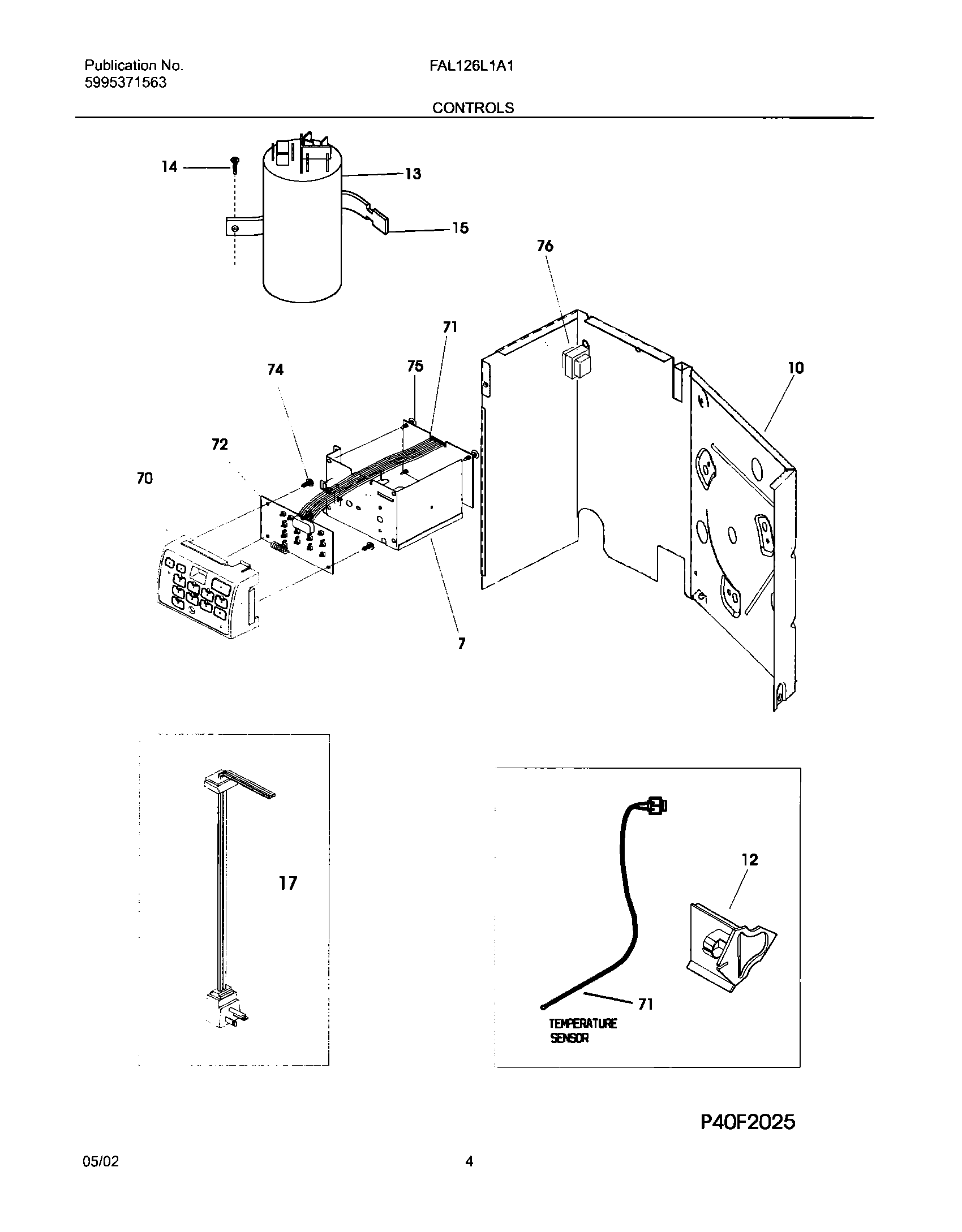 Publication No.
5995371563

FAL126L1A1

CONTROLS

14
13
15
76
71
74
75
10
72
70
7
17
12
71
TEMPERATURE
SENSOR

P40F2025

05/02

4