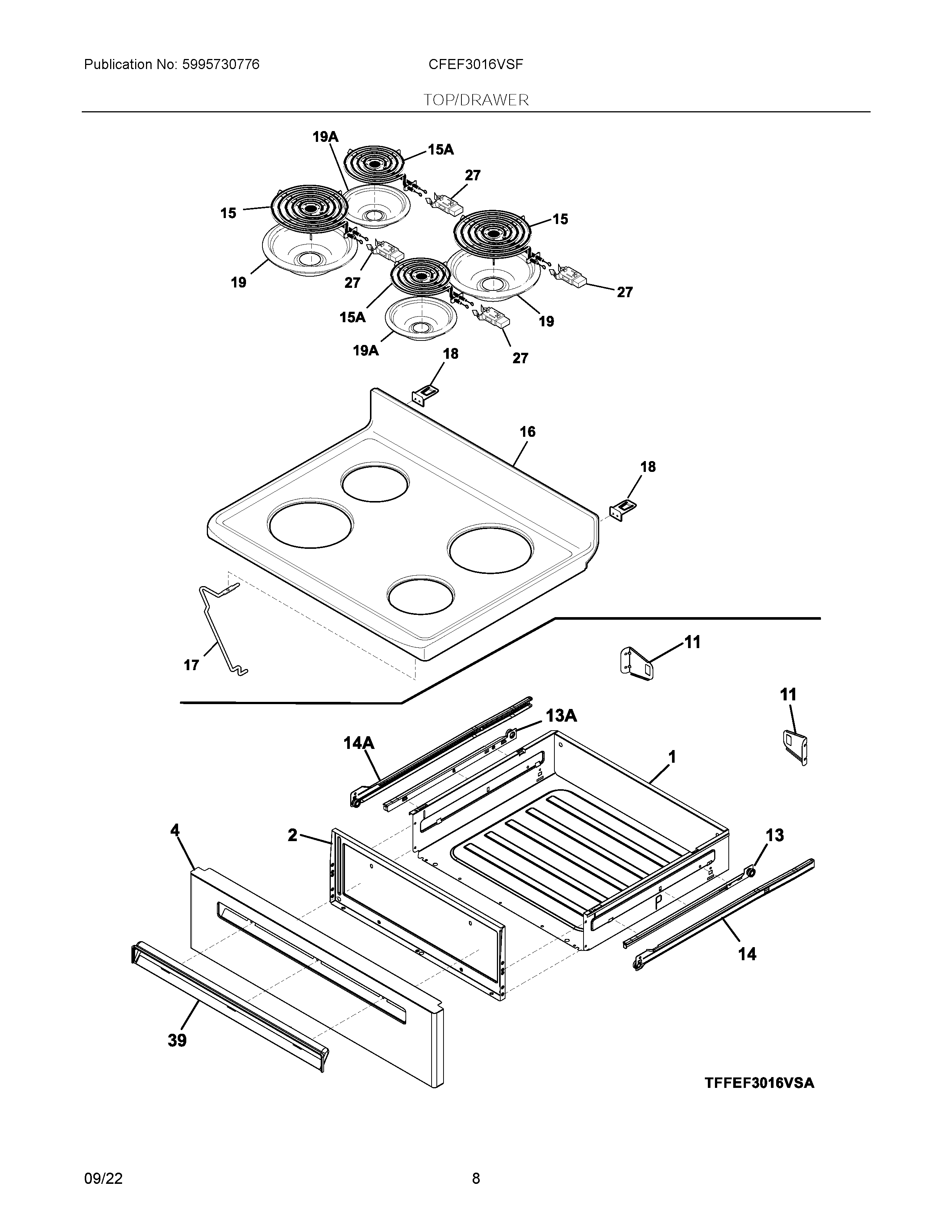 Publication No: 5995730776

CFEF3016VSF

TOP/DRAWER

19A
15A
27
15
15
19
27
27
15A
19
19A
18
27
16
18
17
11
11
13A
14A
1
4
2
13
14
39

TFFEF3016VSA

09/22

8