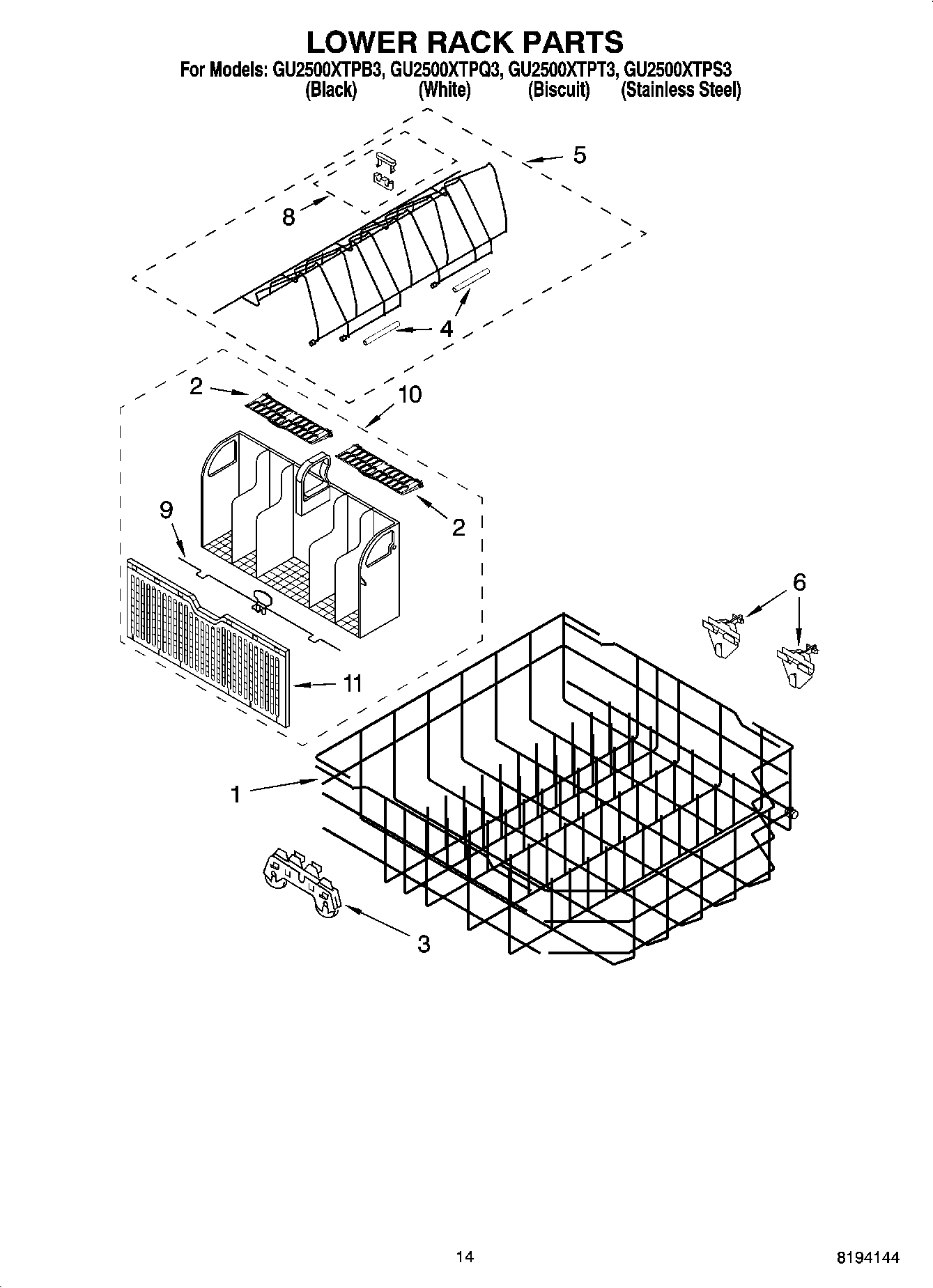 LOWER RACK PARTS

For Models: GU2500XTPB3, GU2500XTPQ3, GU2500XTPT3, GU2500XTPS3
(Black) (White) (Biscuit) (Stainless Steel)

5

8

4

2

10

2

9

6

11

1

3

14

8194144