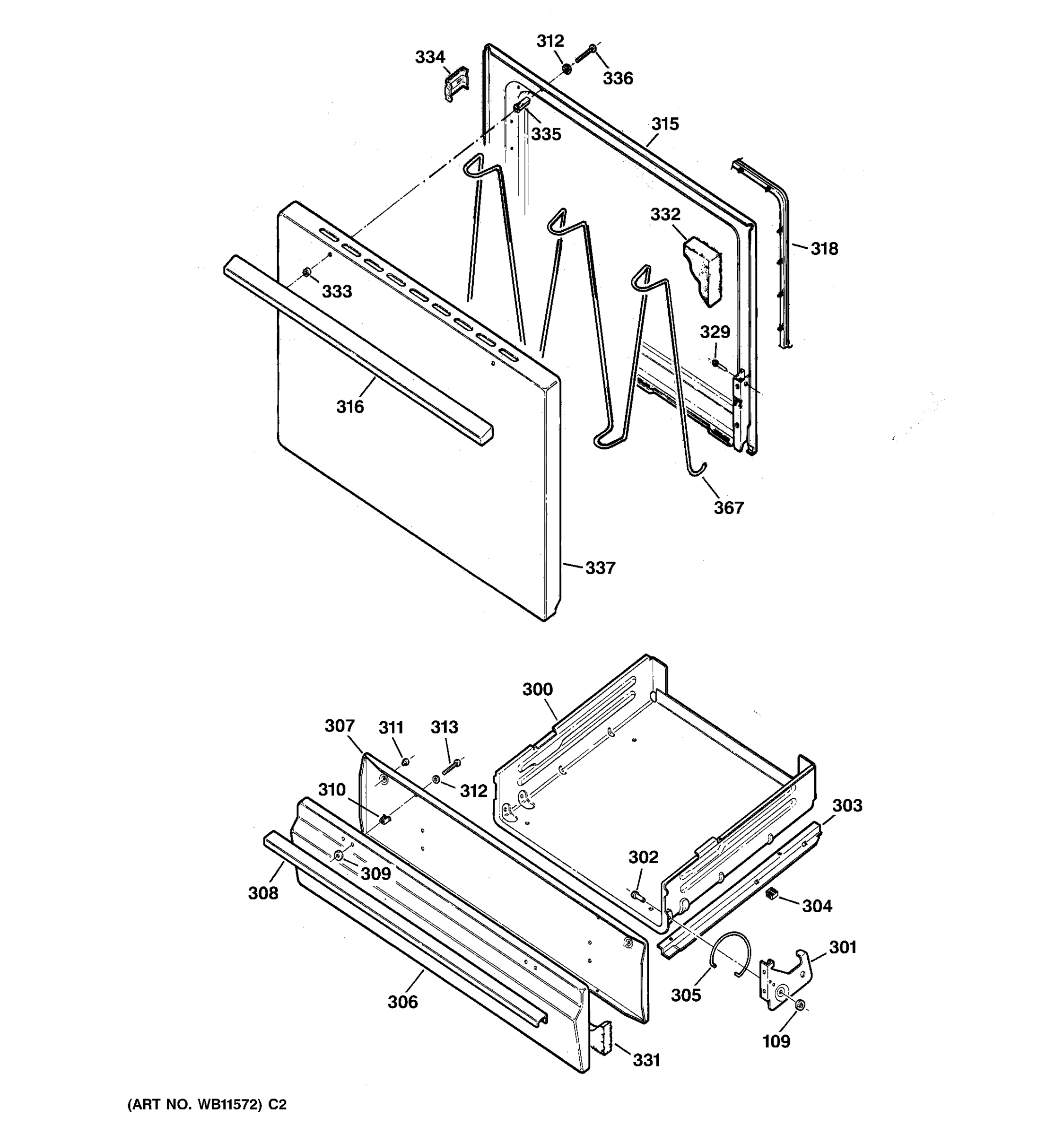 334
312
336
335
315
332
318
333
329
316
367
337
300
307
311
313
312
310
303
302
309
308
304
301
305
306
109
331
(ART NO. WB11572) C2