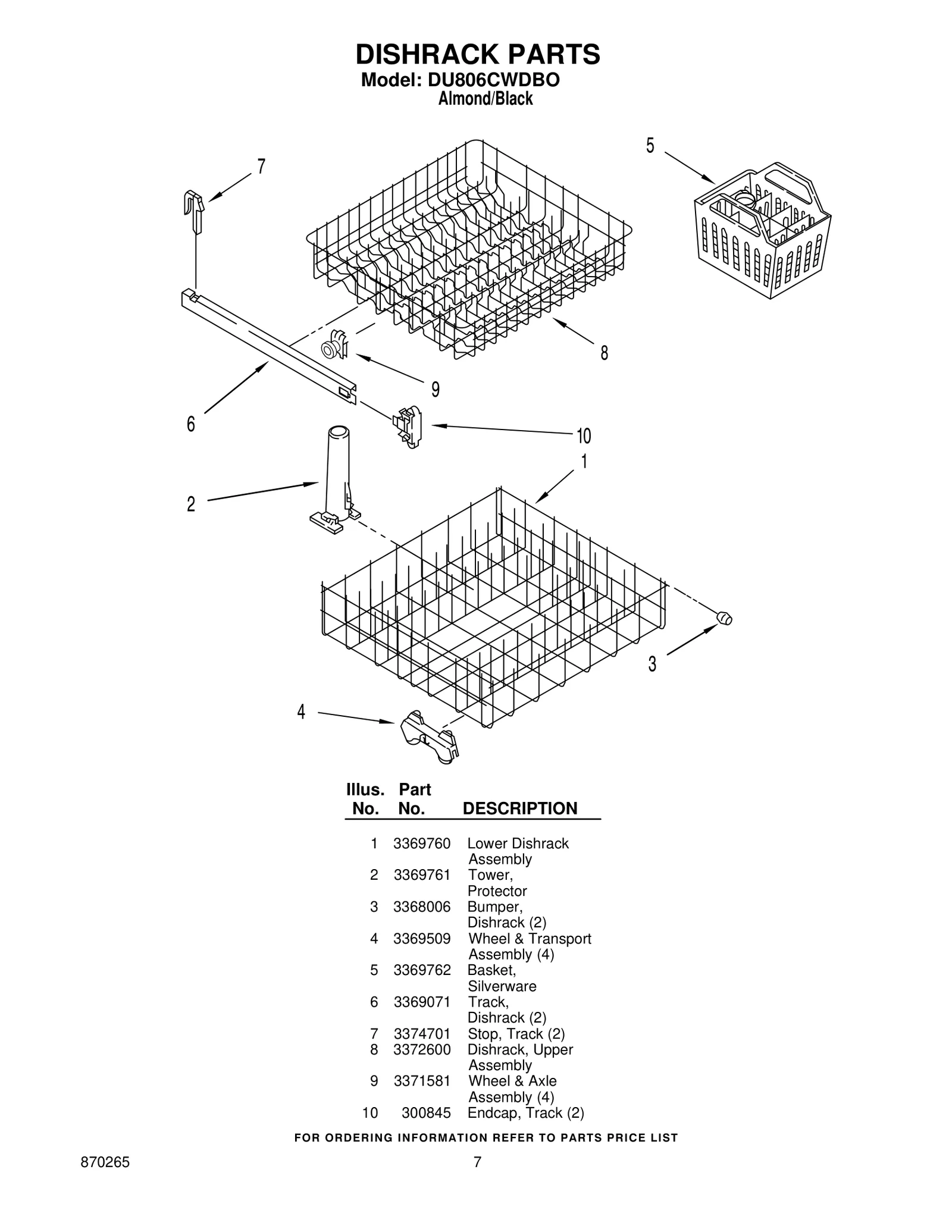 DISHRACK PARTS
Model: DU806CWDBO
Almond/Black

7
5
8
9
6
10
1
2
3
4

| Illus. No. | Part No. | DESCRIPTION |
|---|---|---|
| 1 | 3369760 | Lower Dishrack Assembly |
| 2 | 3369761 | Tower, Protector |
| 3 | 3368006 | Bumper, Dishrack (2) |
| 4 | 3369509 | Wheel & Transport Assembly (4) |
| 5 | 3369762 | Basket, Silverware |
| 6 | 3369071 | Track, Dishrack (2) |
| 7 | 3374701 | Stop, Track (2) |
| 8 | 3372600 | Dishrack, Upper Assembly |
| 9 | 3371581 | Wheel & Axle Assembly (4) |
| 10 | 300845 | Endcap, Track (2) |

FOR ORDERING INFORMATION REFER TO PARTS PRICE LIST

870265
7