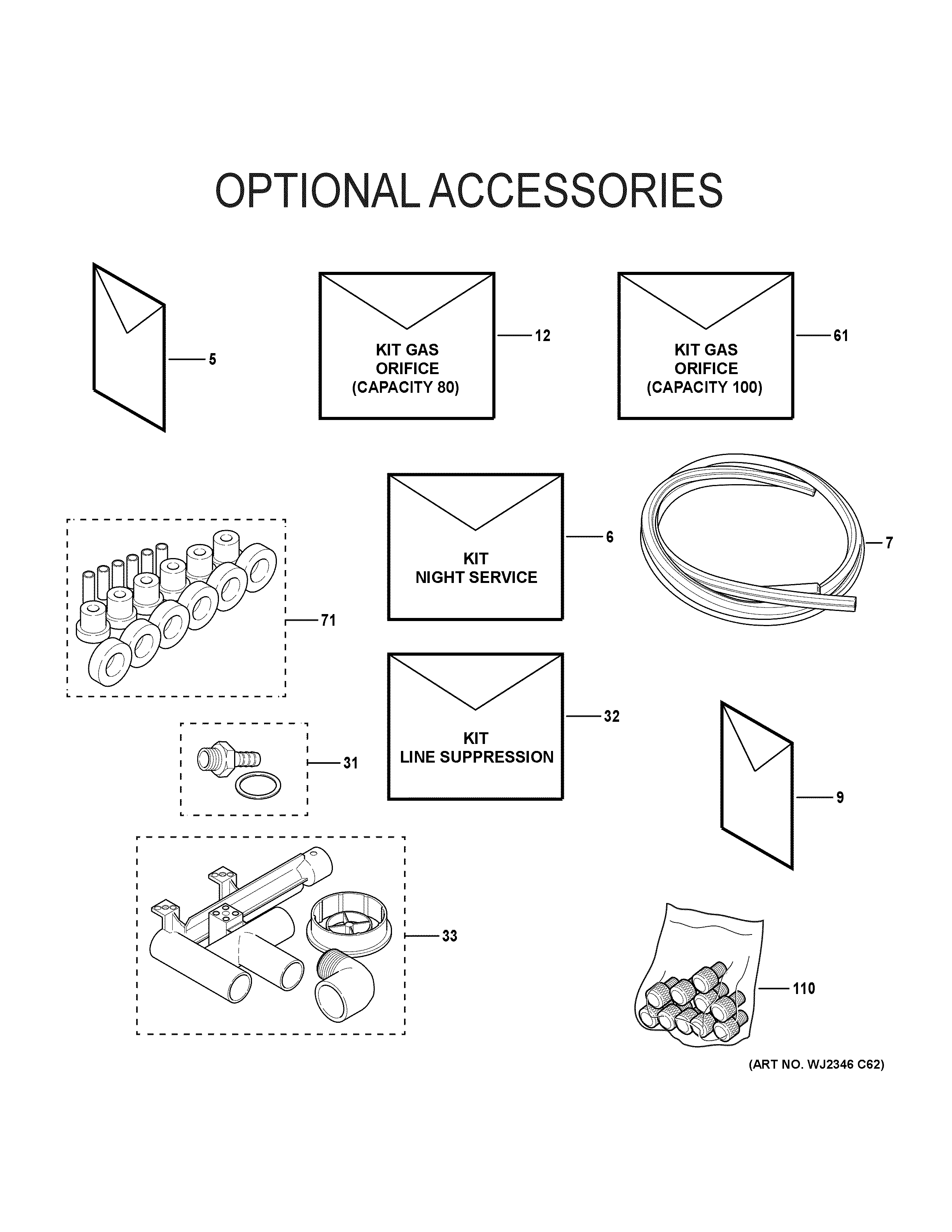 OPTIONAL ACCESSORIES

5

KIT GAS ORIFICE (CAPACITY 80)

12

KIT GAS ORIFICE (CAPACITY 100)

61

71

KIT NIGHT SERVICE

6

7

31

KIT LINE SUPPRESSION

32

9

33

110

(ART NO. WJ2346 C62)