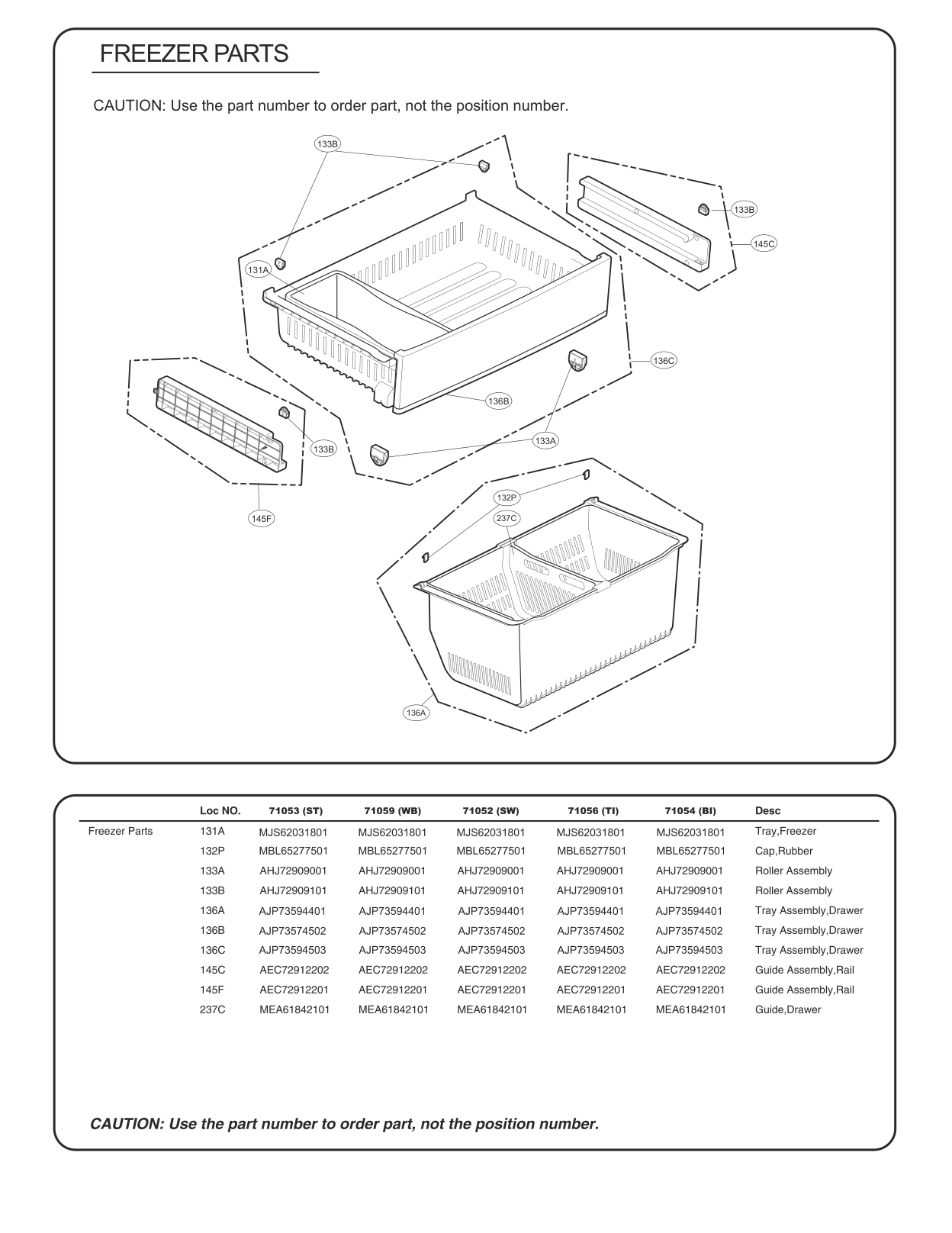 FREEZER PARTS

CAUTION: Use the part number to order part, not the position number.

133B
133B
145C
131A
136C
136B
133B
133A
145F
132P
237C
136A

| | Loc NO. | 71053 (ST) | 71059 (WB) | 71052 (SW) | 71056 (TI) | 71054 (BI) | Desc |
|---|---|---|---|---|---|---|---|
| Freezer Parts | 131A | MJS62031801 | MJS62031801 | MJS62031801 | MJS62031801 | MJS62031801 | Tray,Freezer |
| | 132P | MBL65277501 | MBL65277501 | MBL65277501 | MBL65277501 | MBL65277501 | Cap,Rubber |
| | 133A | AHJ72909001 | AHJ72909001 | AHJ72909001 | AHJ72909001 | AHJ72909001 | Roller Assembly |
| | 133B | AHJ72909101 | AHJ72909101 | AHJ72909101 | AHJ72909101 | AHJ72909101 | Roller Assembly |
| | 136A | AJP73594401 | AJP73594401 | AJP73594401 | AJP73594401 | AJP73594401 | Tray Assembly,Drawer |
| | 136B | AJP73574502 | AJP73574502 | AJP73574502 | AJP73574502 | AJP73574502 | Tray Assembly,Drawer |
| | 136C | AJP73594503 | AJP73594503 | AJP73594503 | AJP73594503 | AJP73594503 | Tray Assembly,Drawer |
| | 145C | AEC72912202 | AEC72912202 | AEC72912202 | AEC72912202 | AEC72912202 | Guide Assembly,Rail |
| | 145F | AEC72912201 | AEC72912201 | AEC72912201 | AEC72912201 | AEC72912201 | Guide Assembly,Rail |
| | 237C | MEA61842101 | MEA61842101 | MEA61842101 | MEA61842101 | MEA61842101 | Guide,Drawer |

CAUTION: Use the part number to order part, not the position number.