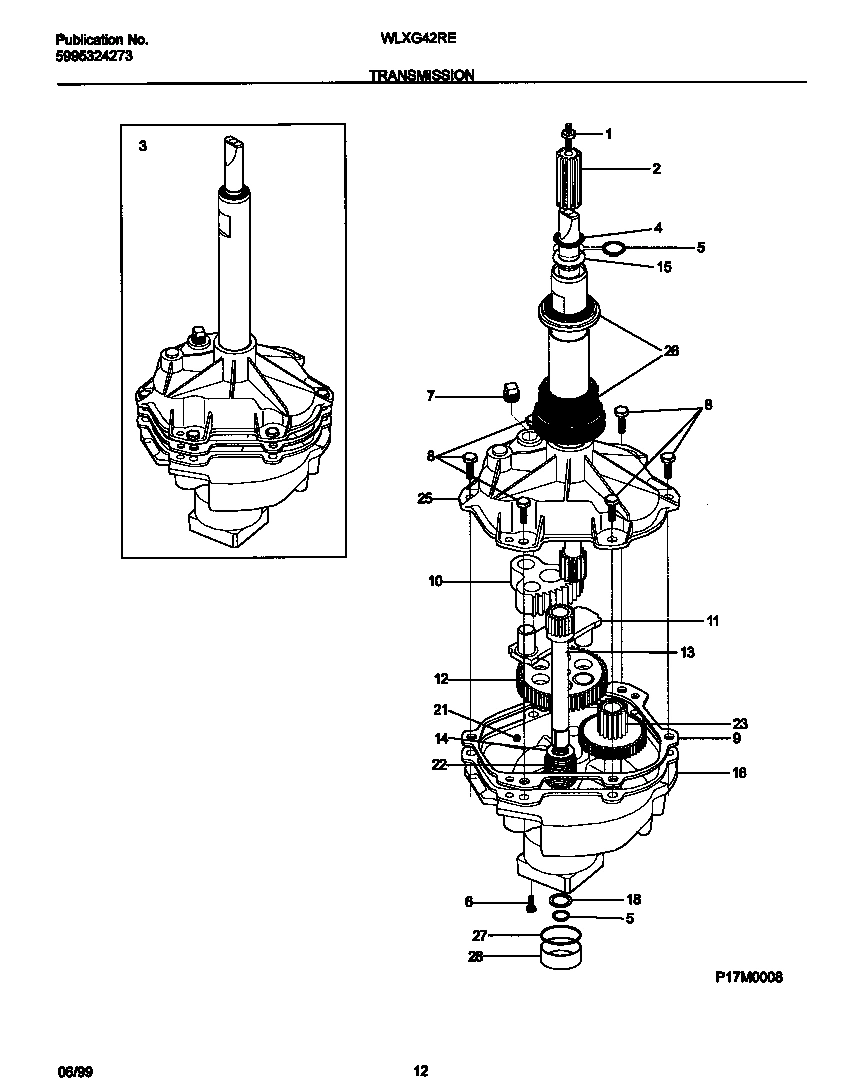 Publication No.
5995324273

WLXG42RE

TRANSMISSION

3

1
2
4
5
15
26
7
8
8
25
10
11
13
12
21
14
22
23
9
16
6
18
5
27
28

P17M0008

06/99

12