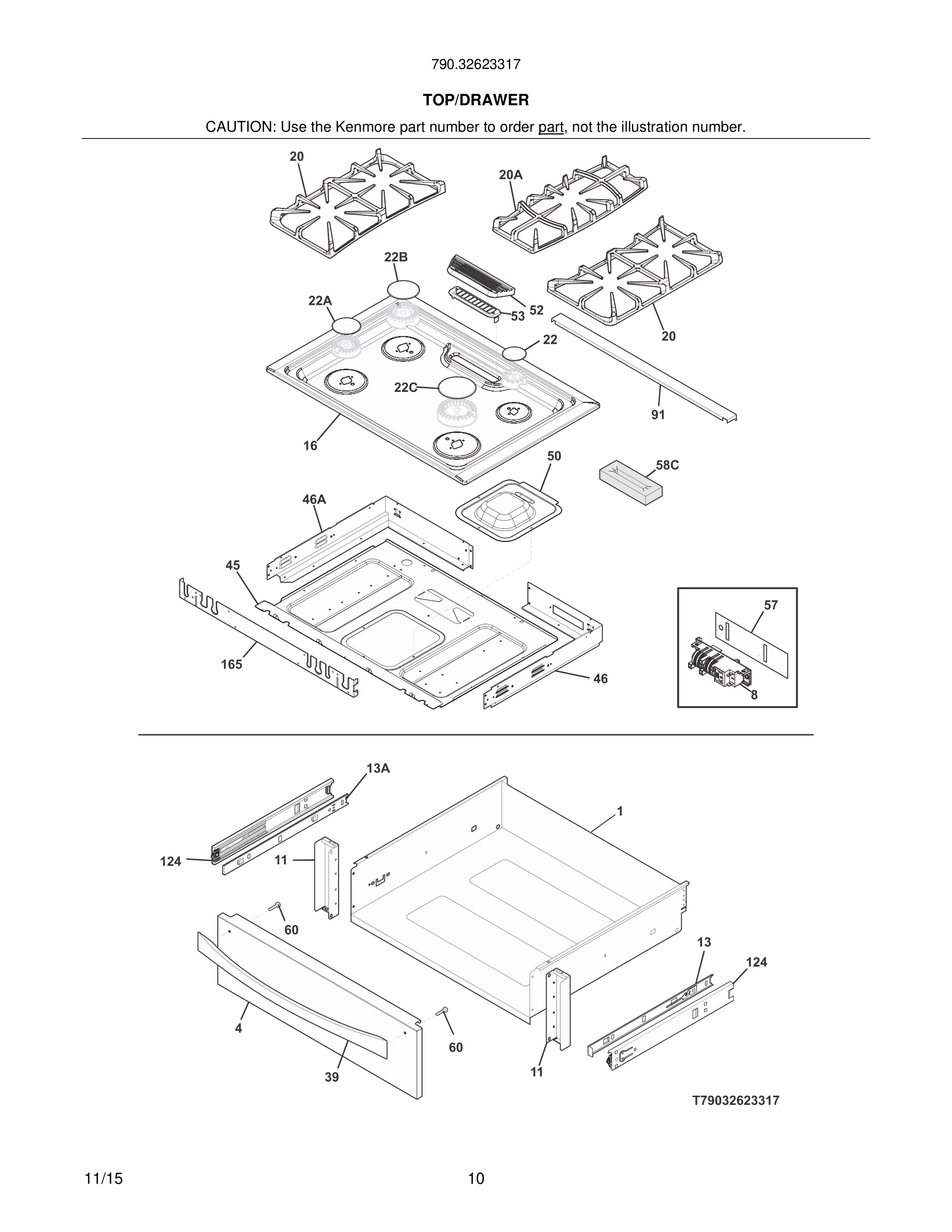 790.32623317

TOP/DRAWER

CAUTION: Use the Kenmore part number to order part, not the illustration number.

20
20A
22B
22A
52
53
22
20
22C
91
16
50
58C
46A
45
57
165
46
8

13A
1
124
11
60
13
124
4
60
39
11
T79032623317

11/15
10