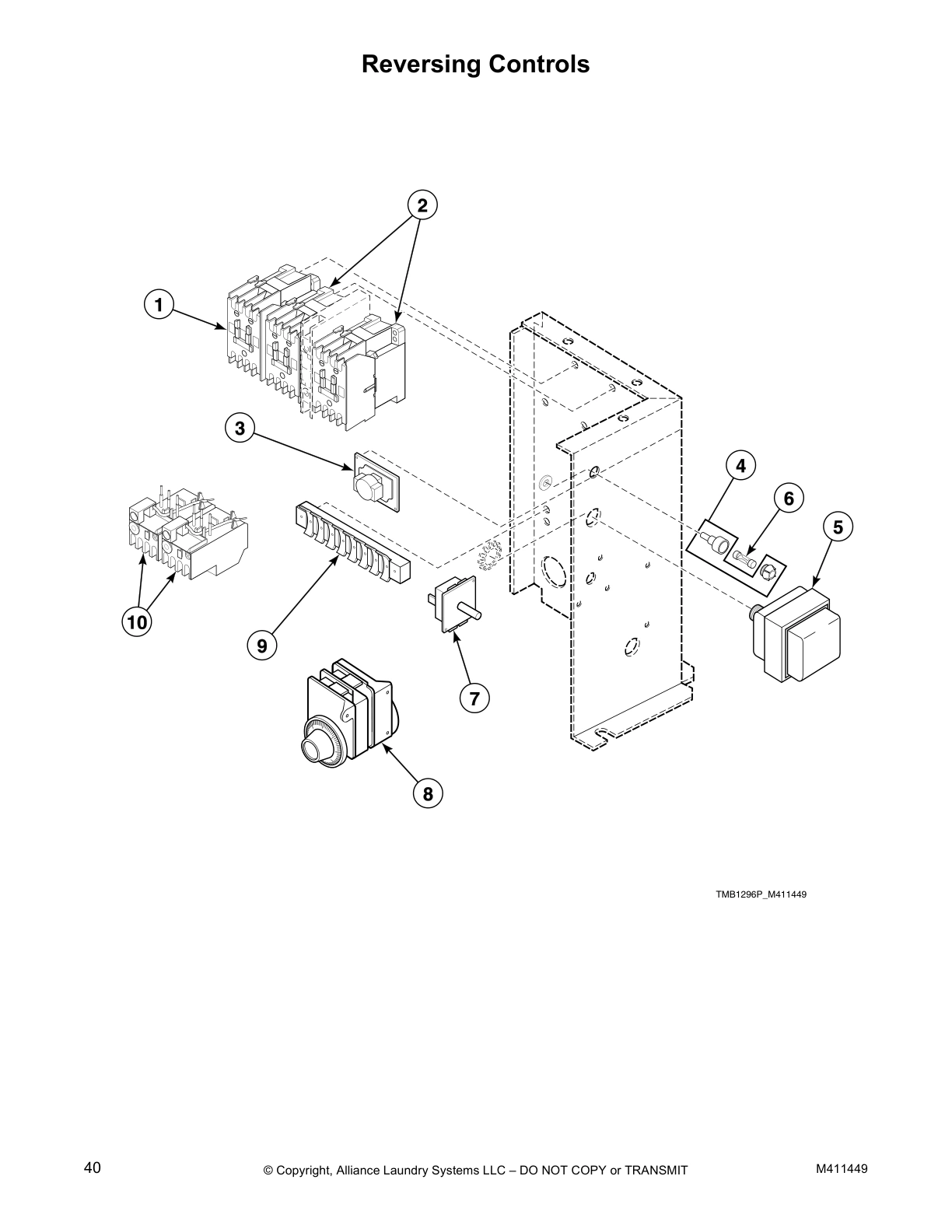 Reversing Controls

2

1

3

4

6

5

10

9

7

8

TMB1296P_M411449

40

© Copyright, Alliance Laundry Systems LLC – DO NOT COPY or TRANSMIT

M411449