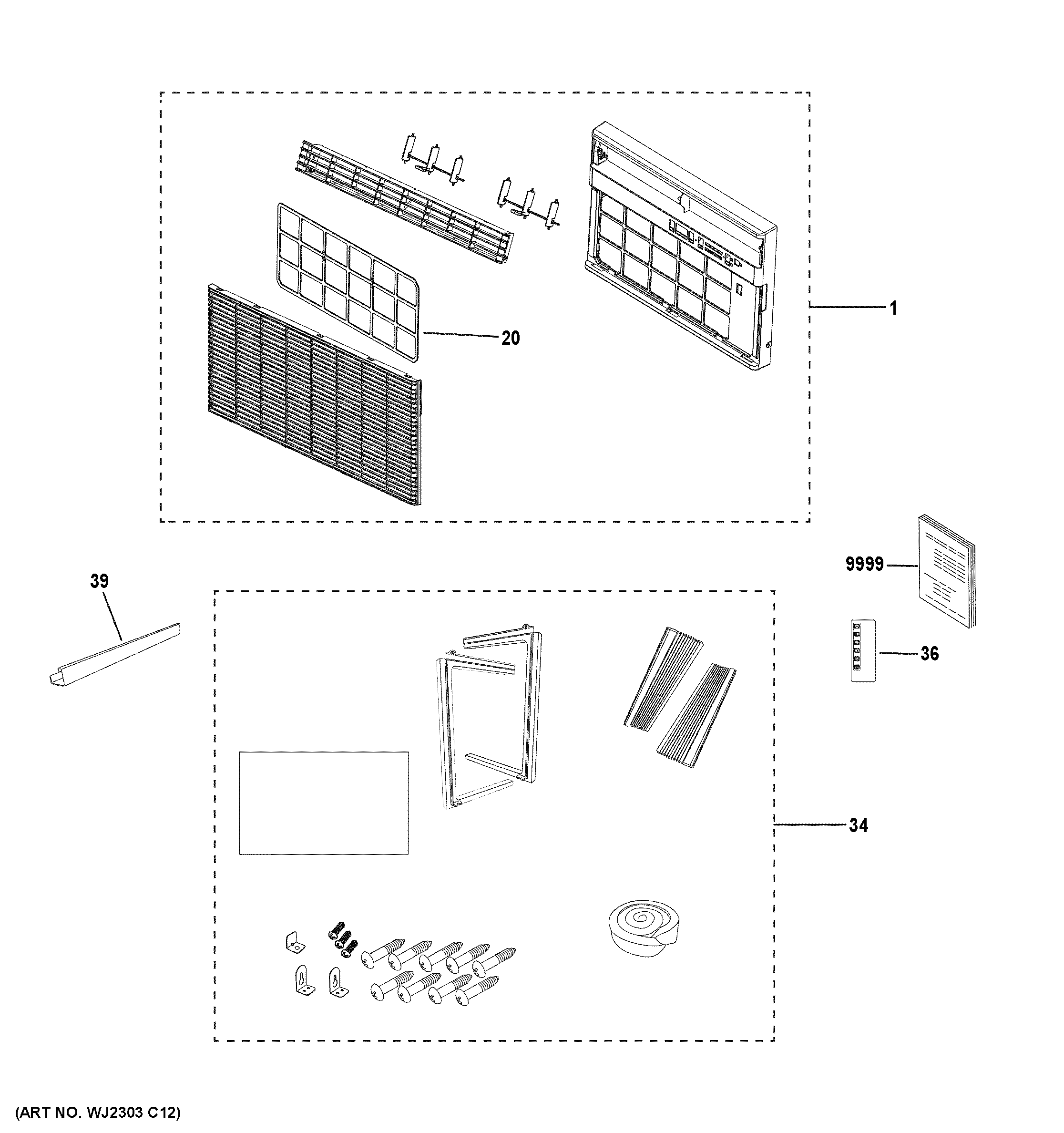 1

20

9999

39

36

34

(ART NO. WJ2303 C12)