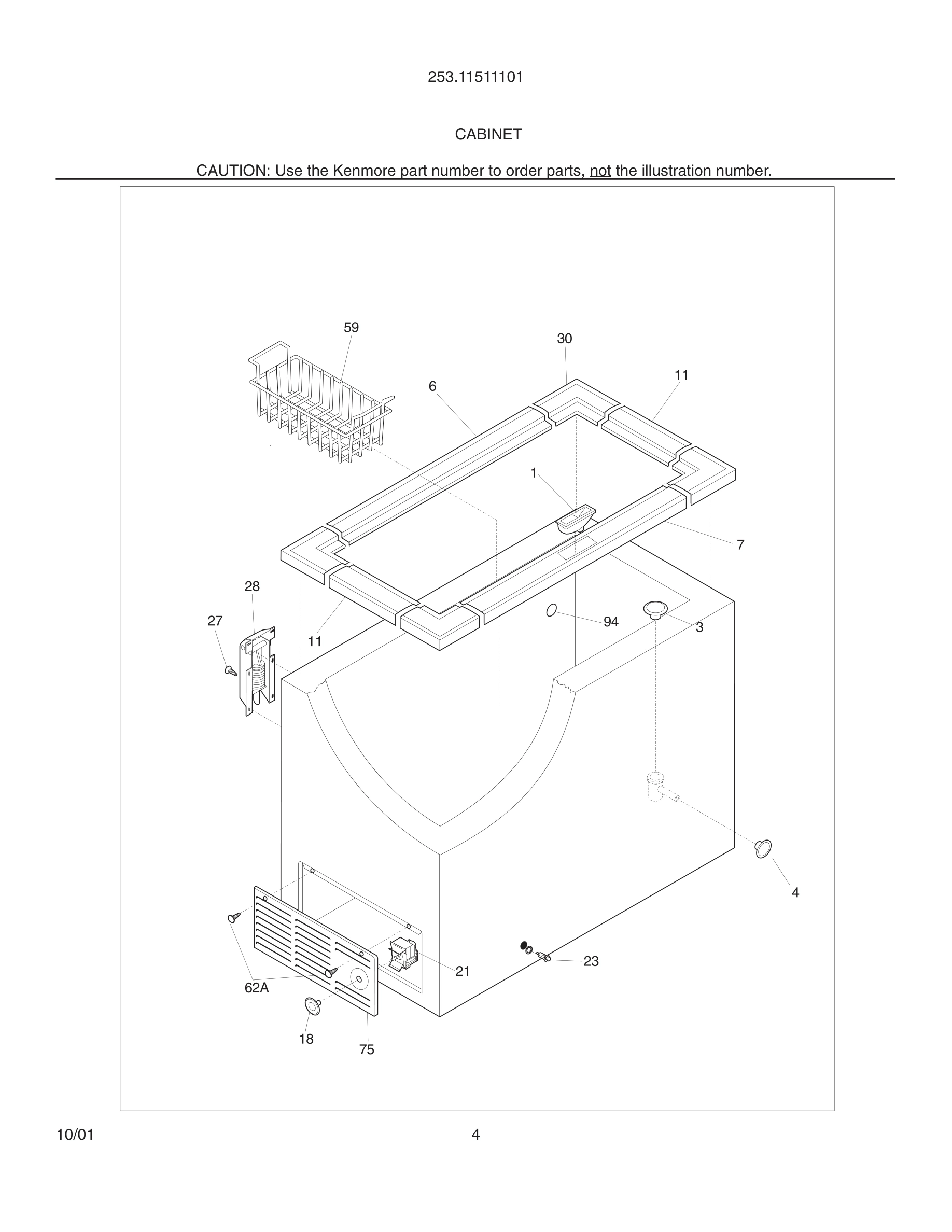 253.11511101

CABINET

CAUTION: Use the Kenmore part number to order parts, not the illustration number.

59
30
11
6
1
7
28
27
11
94
3
4
21
23
62A
18
75

10/01

4