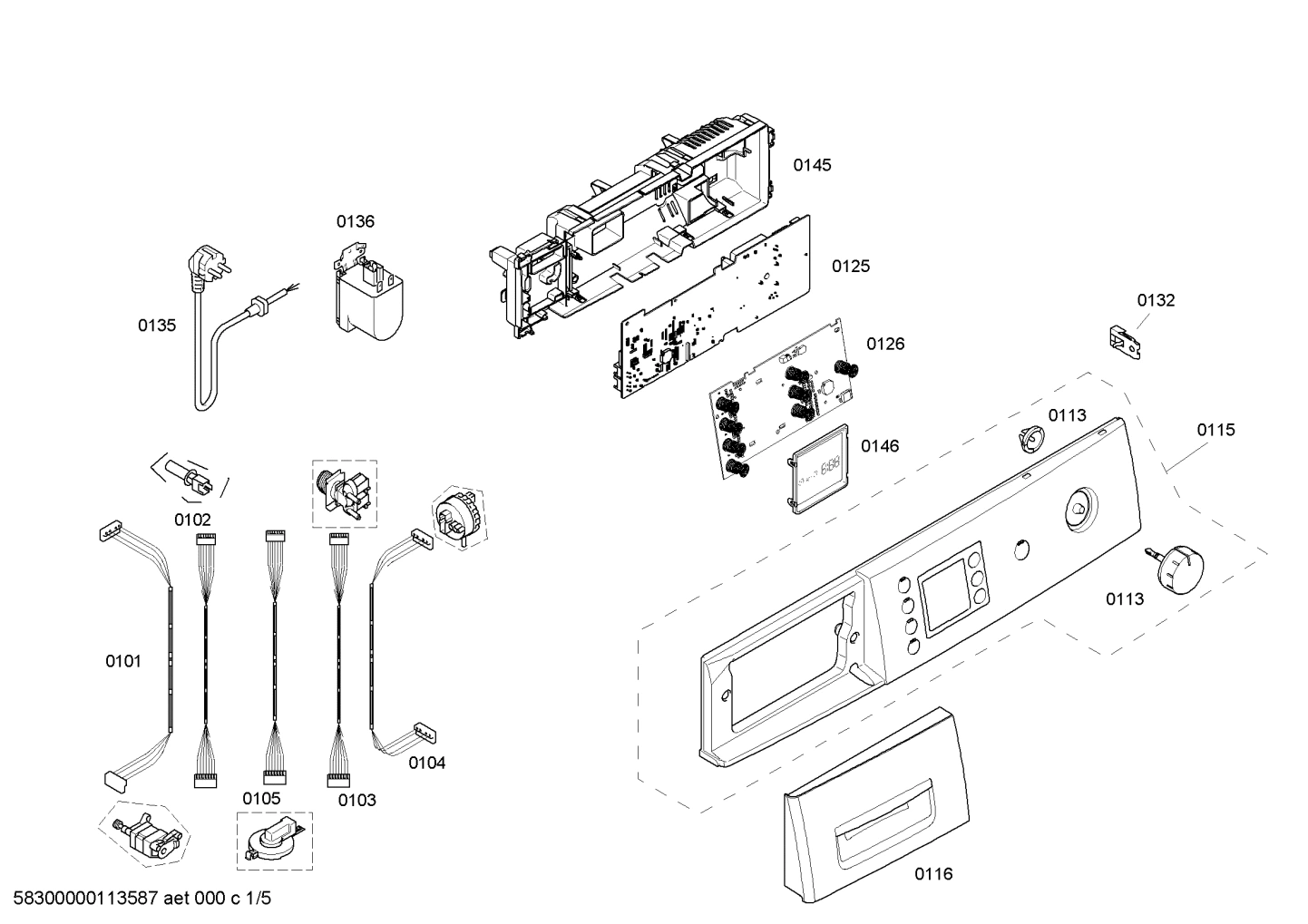 0145

0136

0125

0135

0132

0126

0113

0115

0146

0102

0113

0101

0104

0105

0103

0116

58300000113587 aet 000 c 1/5