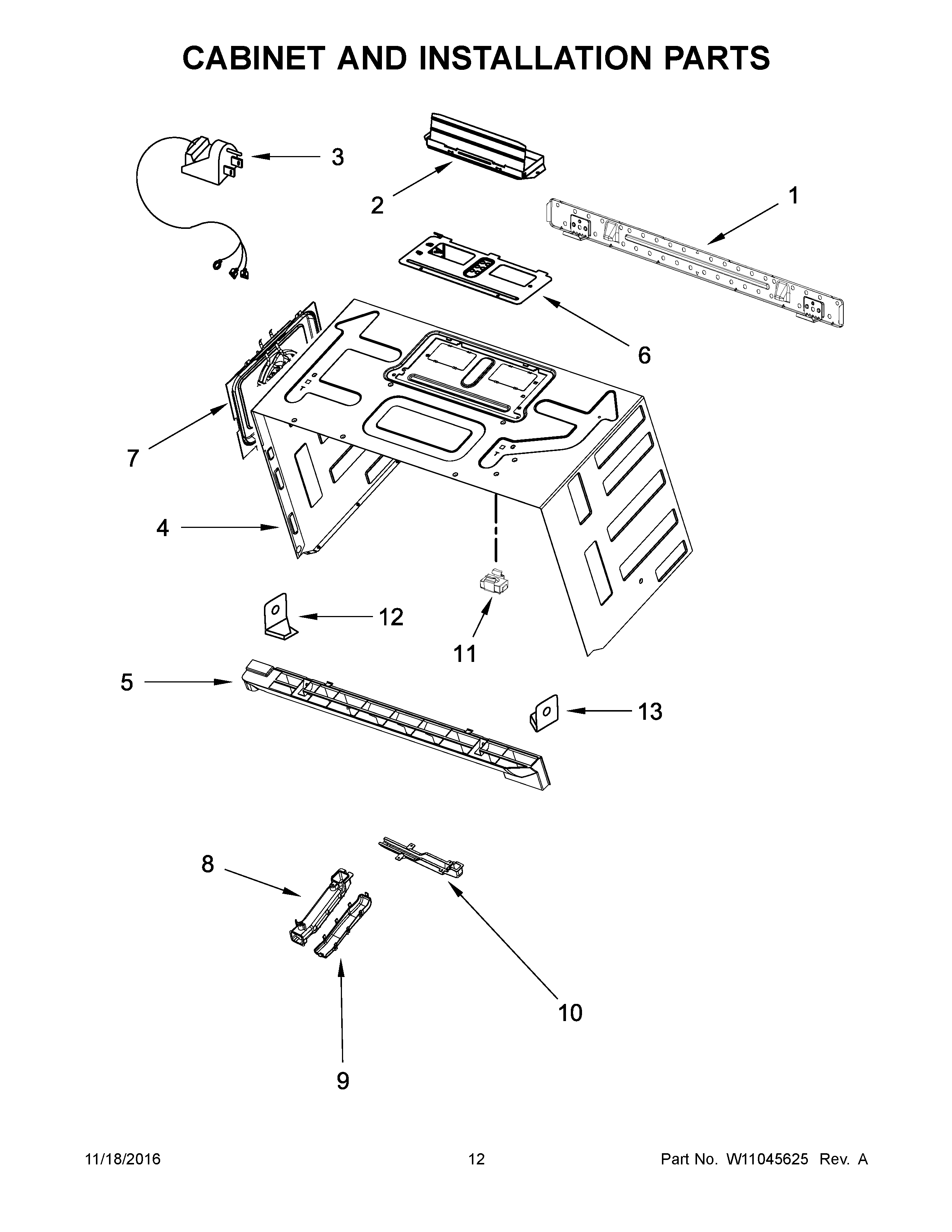 CABINET AND INSTALLATION PARTS

3

2

1

6

7

4

12

11

5

13

8

10

9

11/18/2016

12

Part No. W11045625 Rev. A