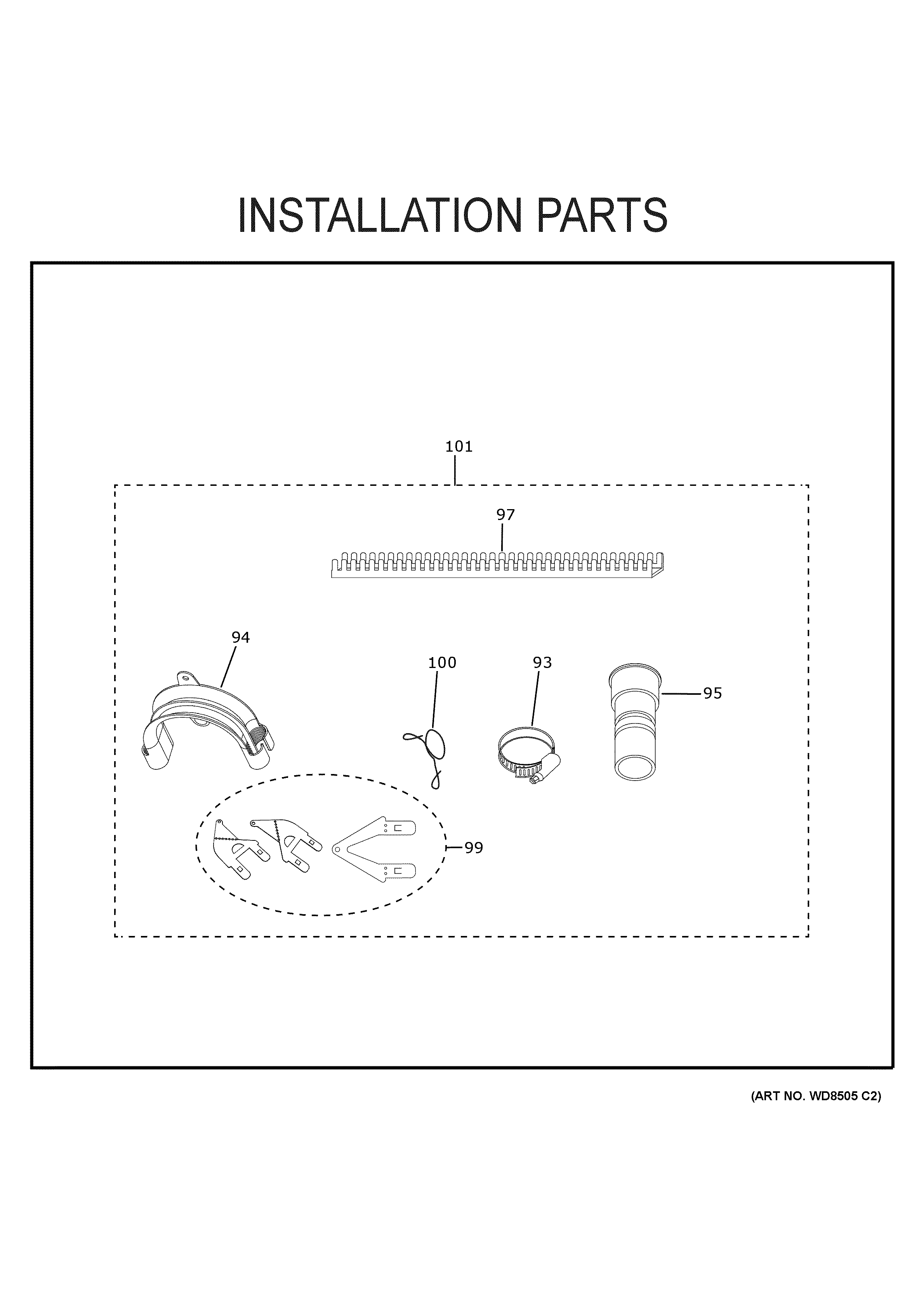 INSTALLATION PARTS

101

97

94

100

93

95

99

(ART NO. WD8505 C2)