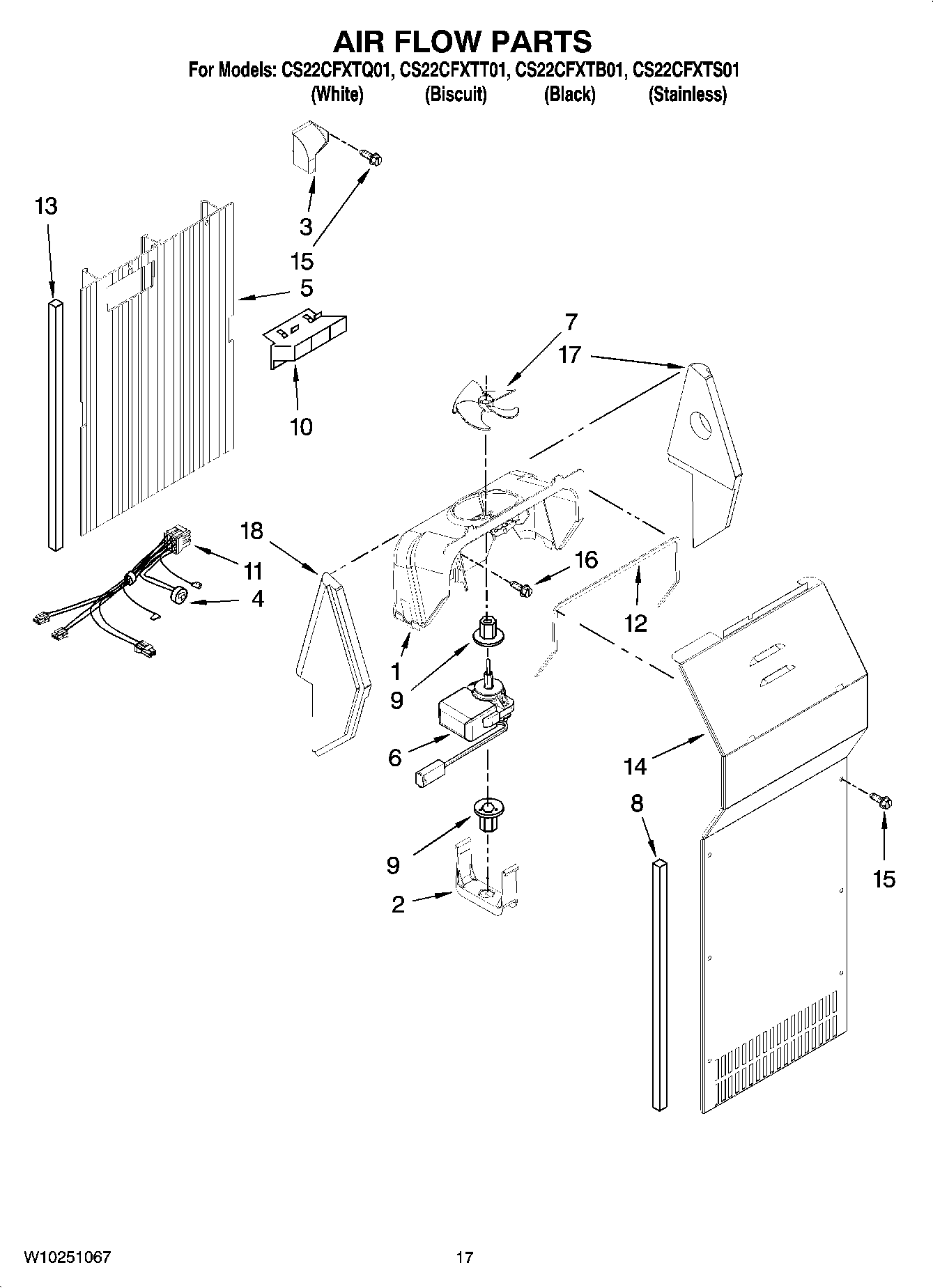 AIR FLOW PARTS
For Models: CS22CFXTQ01, CS22CFXTT01, CS22CFXTB01, CS22CFXTS01
(White) (Biscuit) (Black) (Stainless)

13
3
15
5
10
7
17
18
11
4
16
12
1
9
6
14
8
9
2
15

W10251067
17