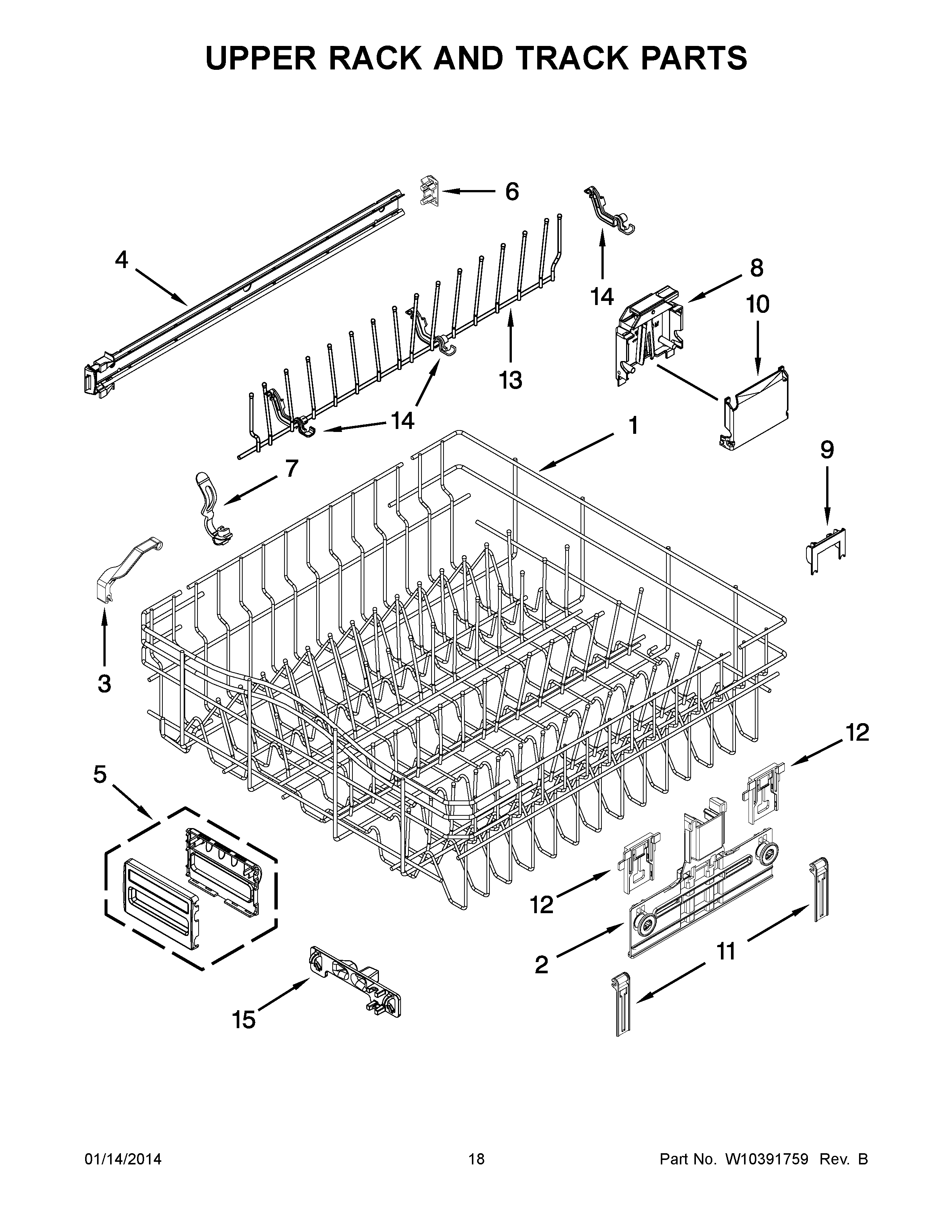 UPPER RACK AND TRACK PARTS

6
4
14
8
10
13
14
1
7
9
3
12
5
12
2
11
15

01/14/2014 18 Part No. W10391759 Rev. B