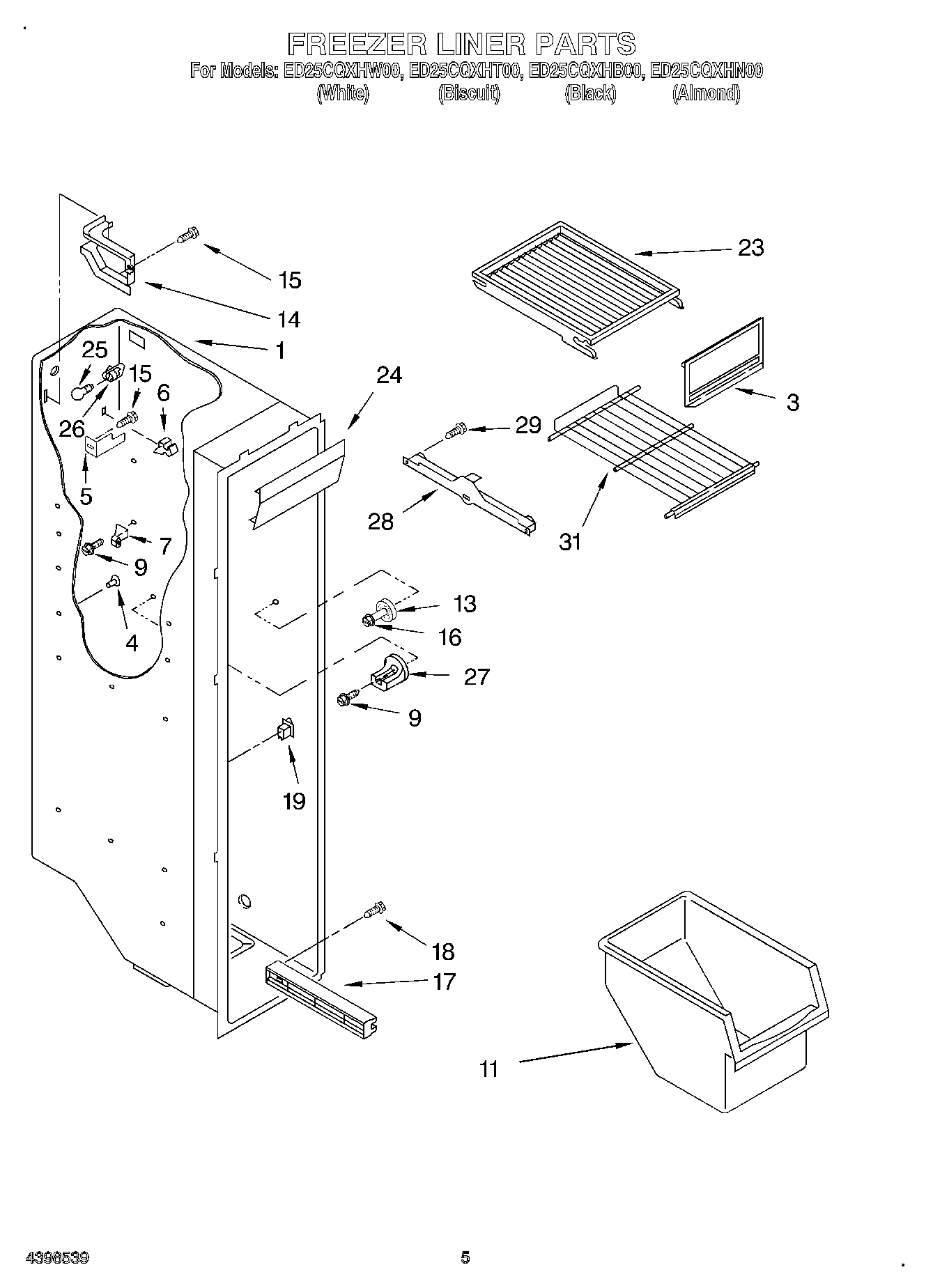 FREEZER LINER PARTS
For Models: ED25CQXHW00, ED25CQXHT00, ED25CQXHB00, ED25CQXHN00
(White) (Biscuit) (Black) (Almond)

15
14
1
25
15
6
26
5
7
9
4
24
23
3
29
28
31
13
16
27
9
19
18
17
11

4398539
5