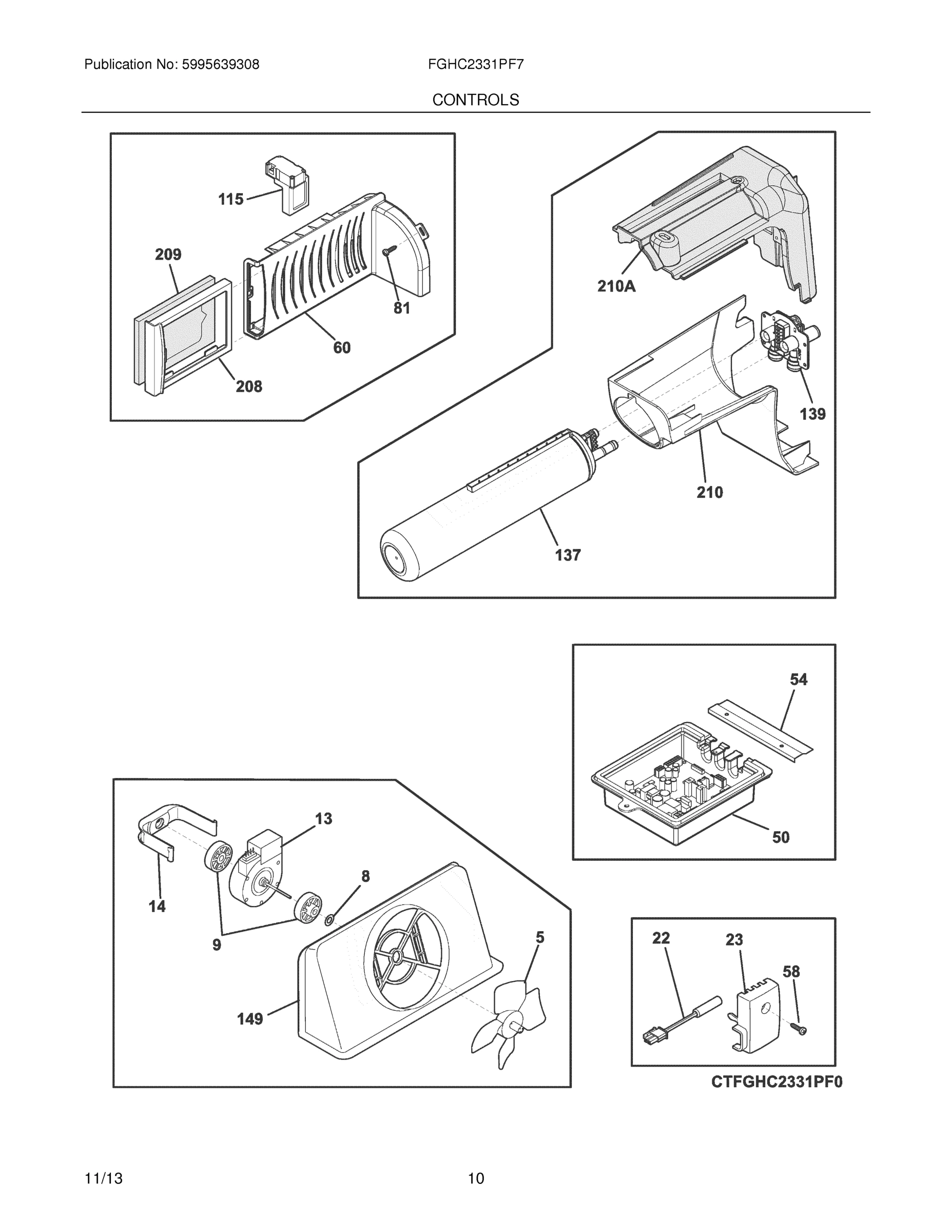 Publication No: 5995639308

FGHC2331PF7

CONTROLS

115

209

81

60

208

210A

139

210

137

54

50

13

8

14

9

5

149

22

23

58

CTFGHC2331PF0

11/13

10