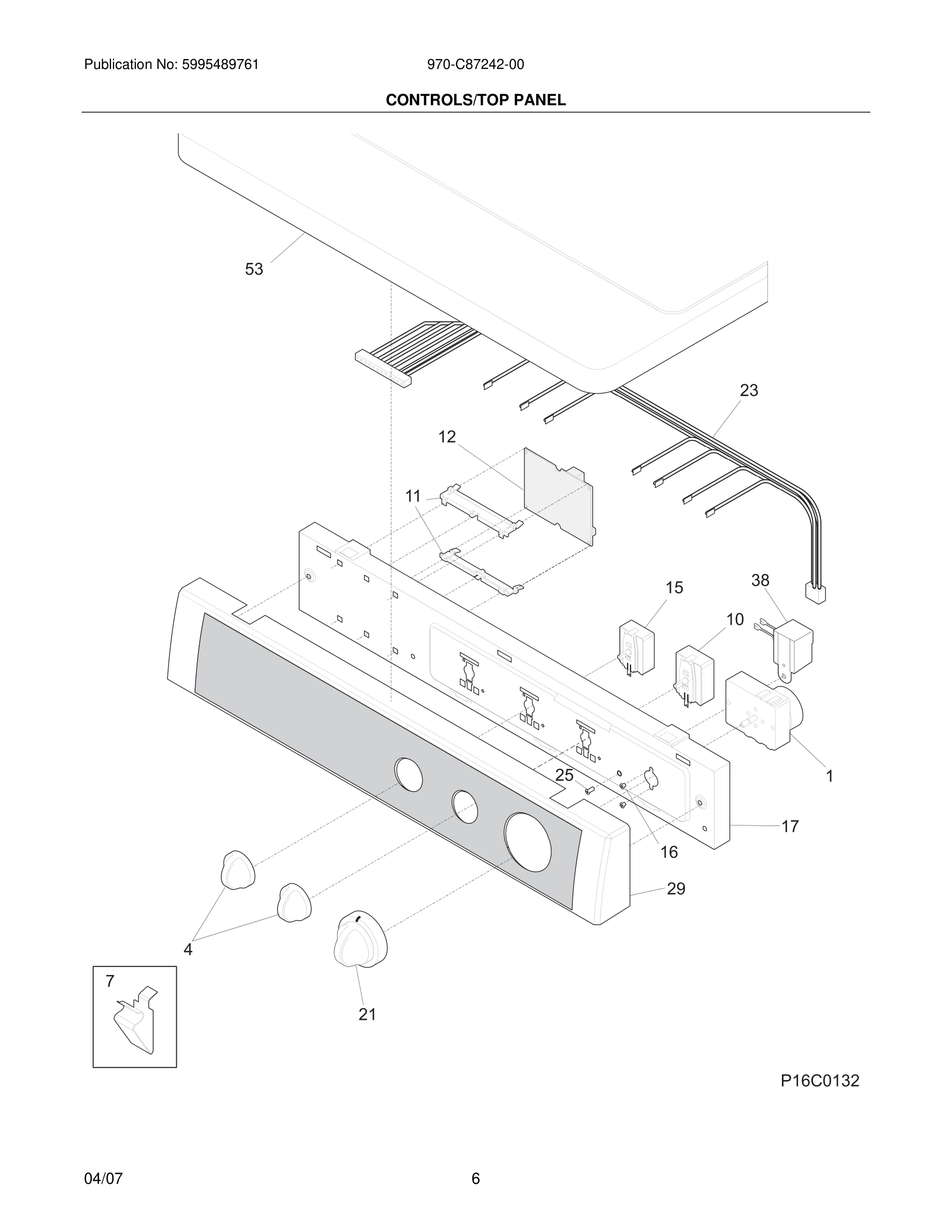 Publication No: 5995489761

970-C87242-00

CONTROLS/TOP PANEL

53

23

12

11

15

38

10

1

25

17

16

29

4

7

21

P16C0132

04/07

6