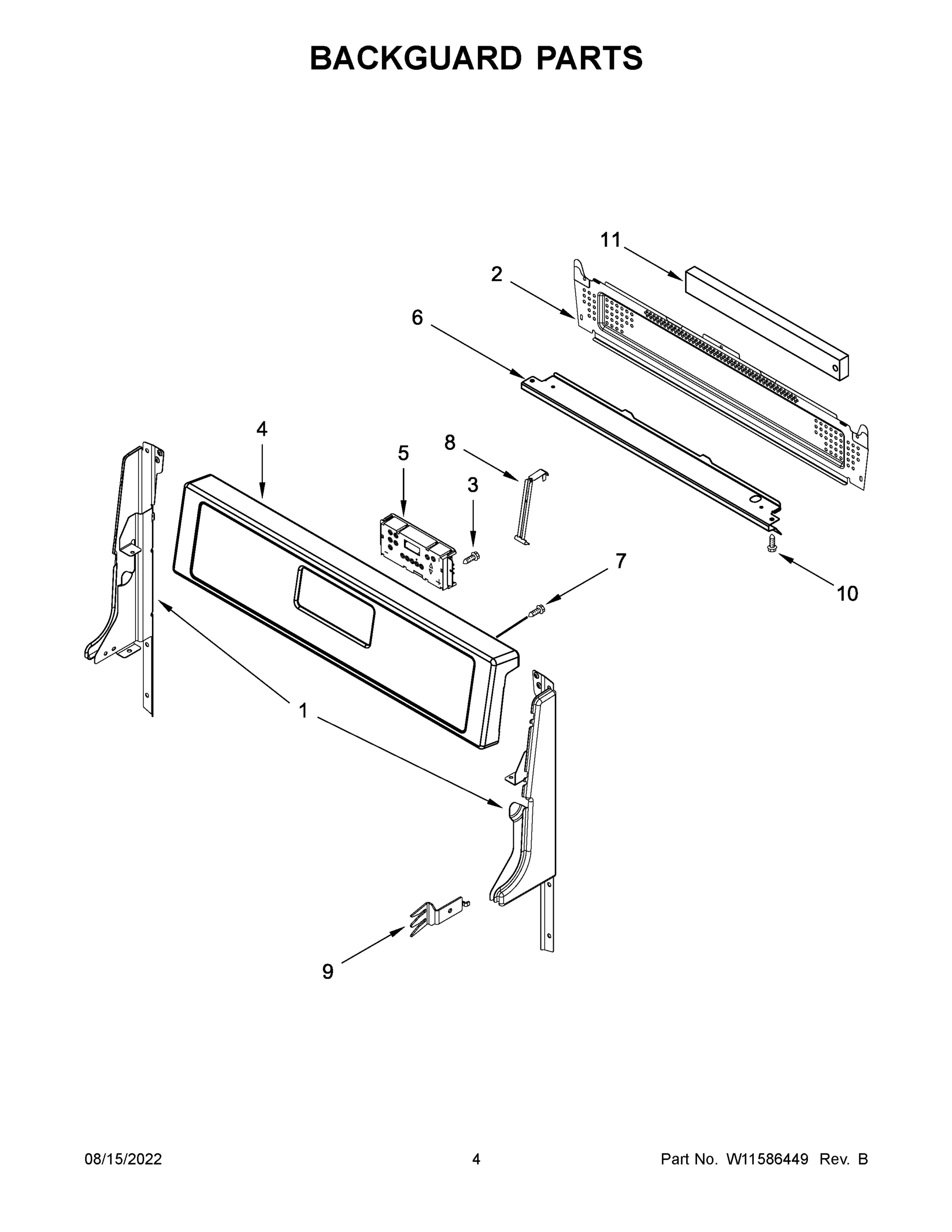 BACKGUARD PARTS

11
2
6
4
5
8
3
7
10
1
9

08/15/2022
4
Part No. W11586449 Rev. B