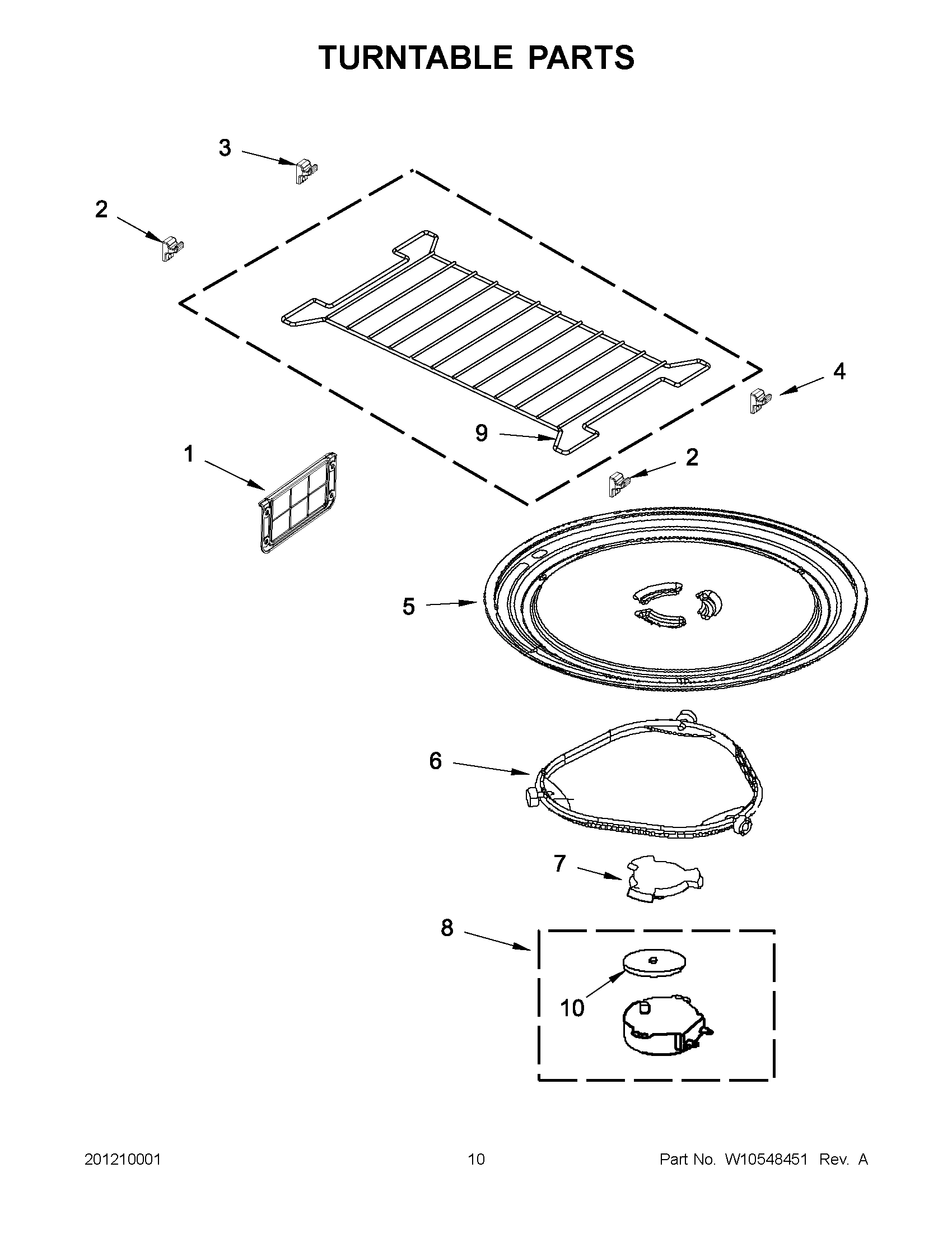 TURNTABLE PARTS

3

2

4

9

1

2

5

6

7

8

10

201210001

10

Part No. W10548451 Rev. A