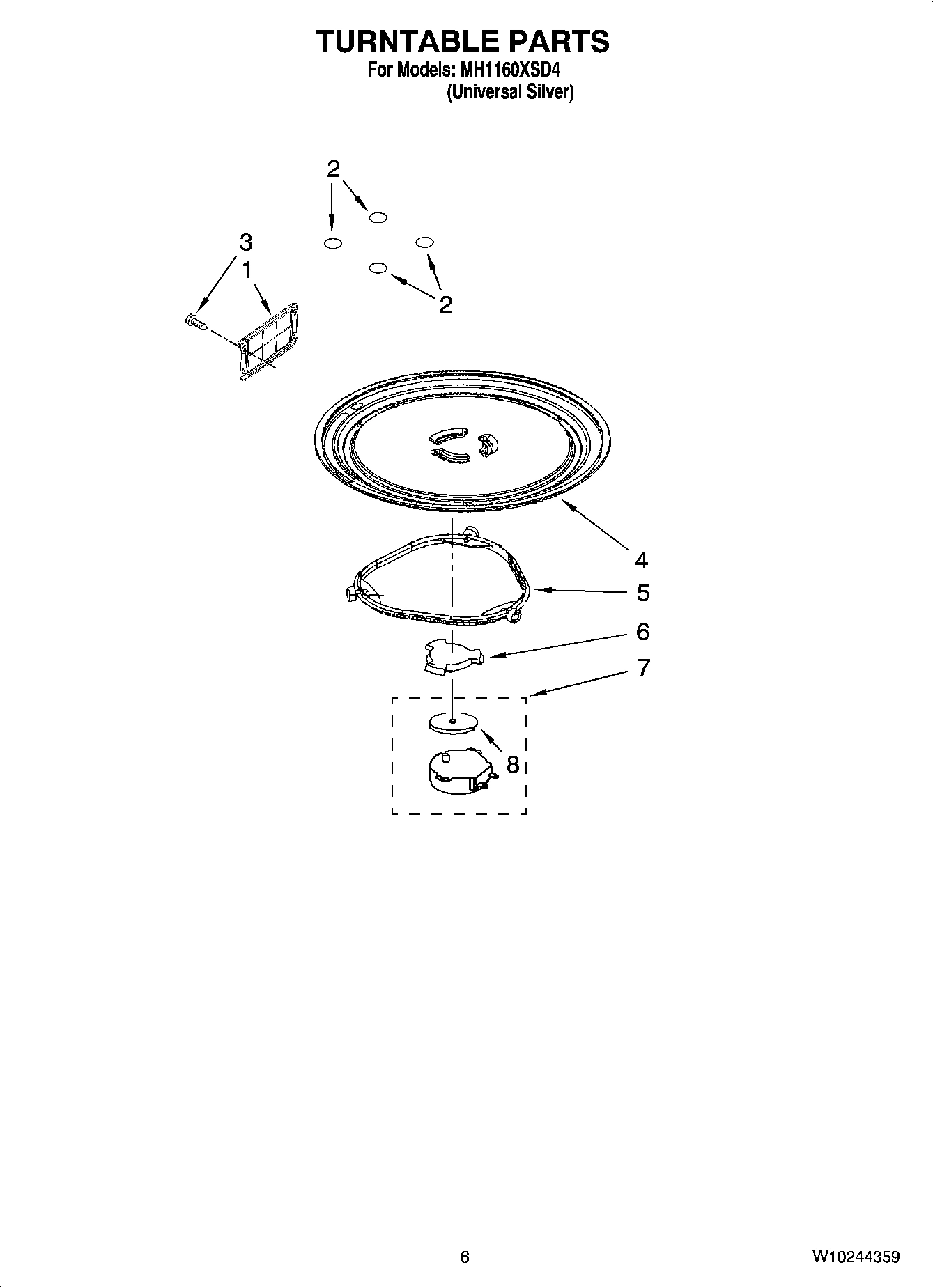 TURNTABLE PARTS
For Models: MH1160XSD4
(Universal Silver)

2

3
1

2

4

5

6

7

8

6

W10244359