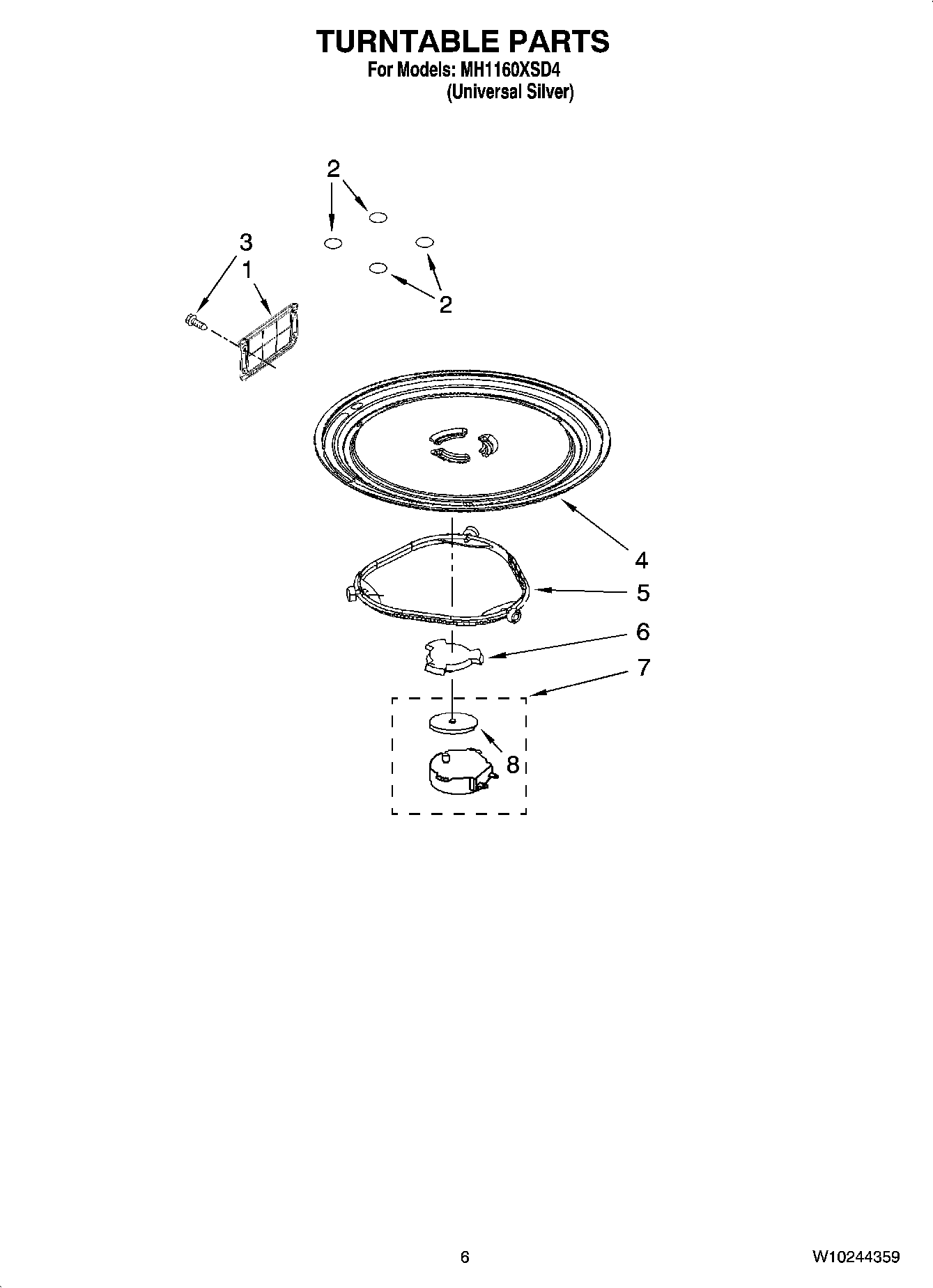 TURNTABLE PARTS
For Models: MH1160XSD4
(Universal Silver)

2
3
1
2
4
5
6
7
8

6

W10244359