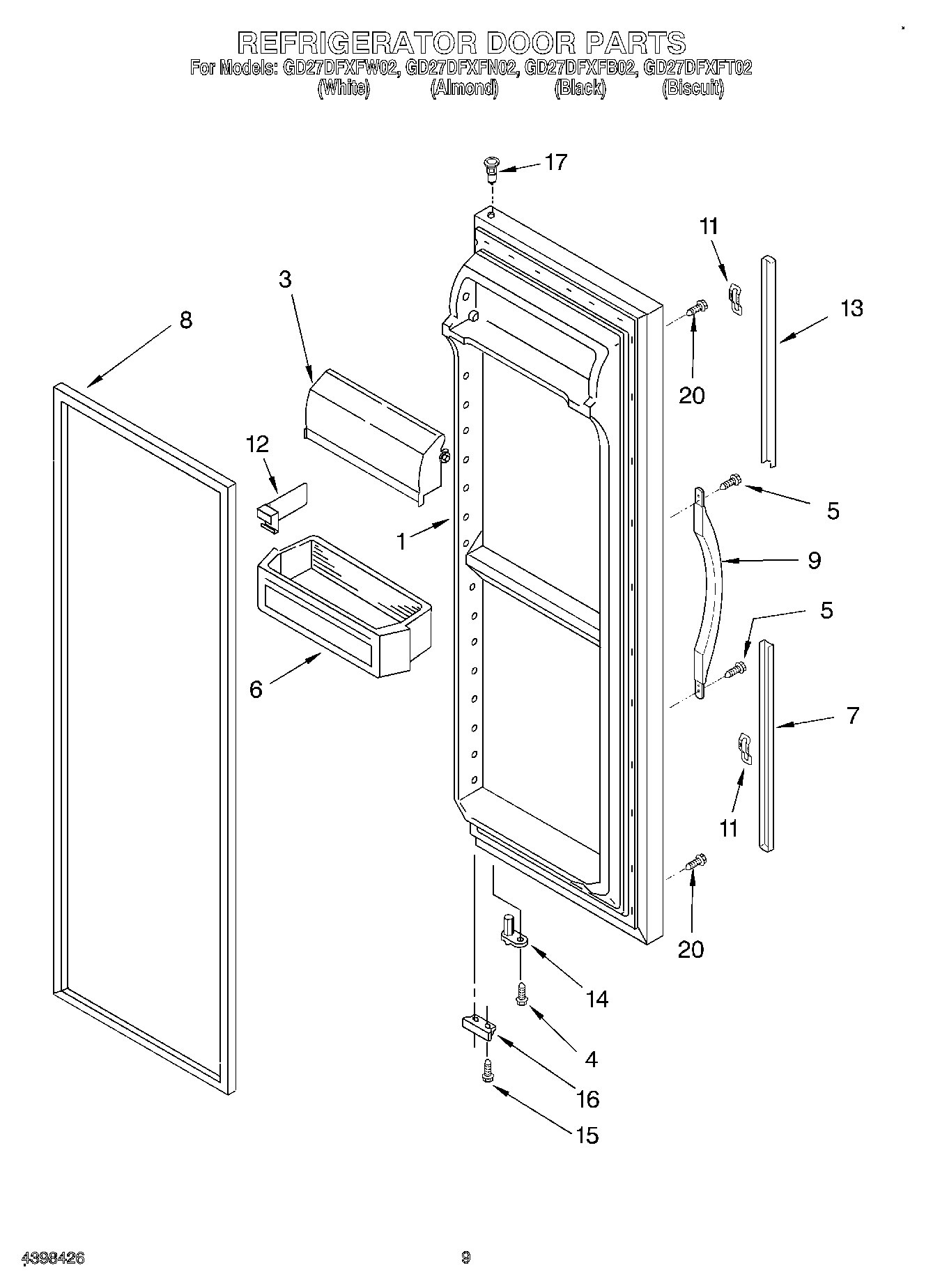 REFRIGERATOR DOOR PARTS
For Models: GD27DFXFW02, GD27DFXFN02, GD27DFXFB02, GD27DFXFT02
(White) (Almond) (Black) (Biscuit)

17
11
3
13
8
20
12
5
1
9
5
6
7
11
20
14
4
16
15

4398426
9