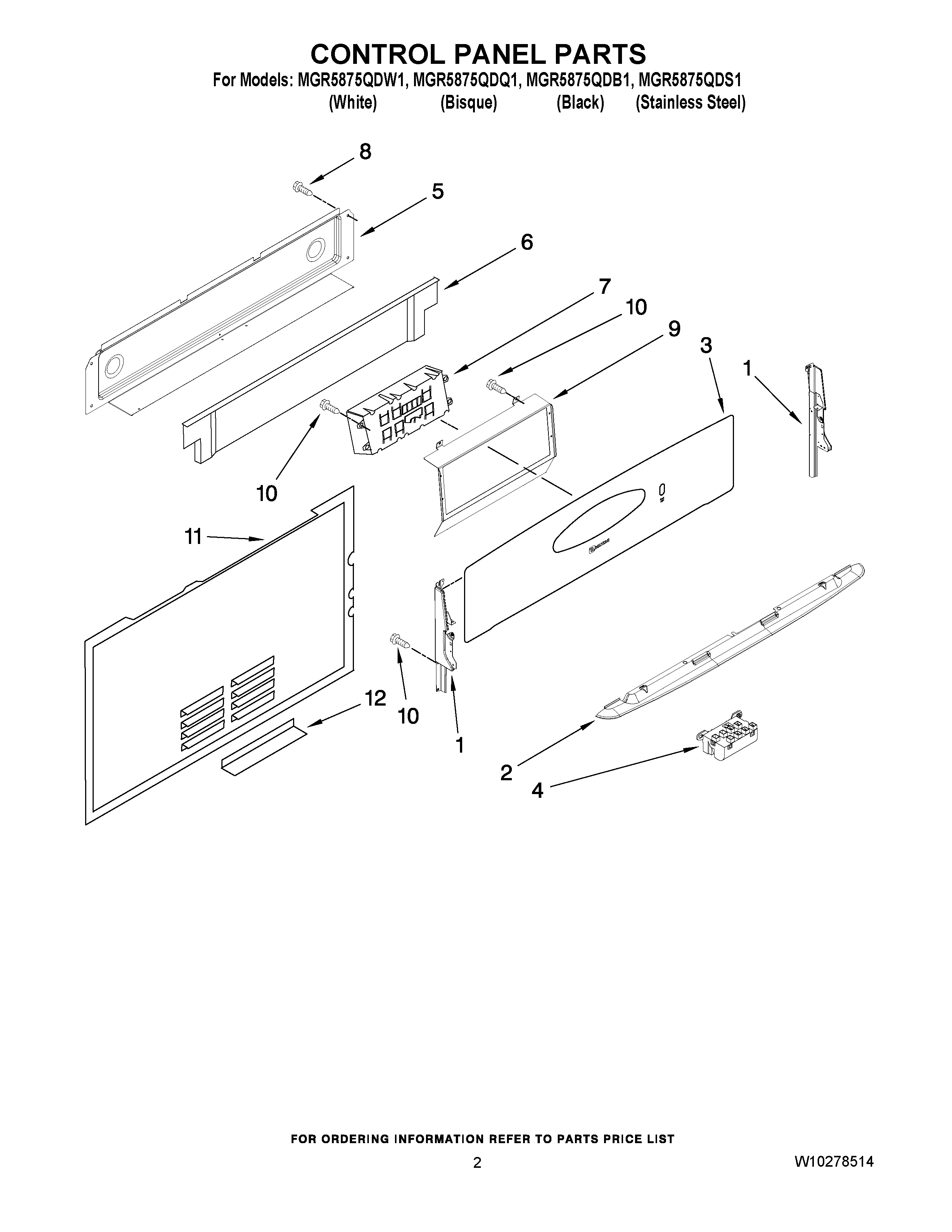 CONTROL PANEL PARTS

For Models: MGR5875QDW1, MGR5875QDQ1, MGR5875QDB1, MGR5875QDS1
(White) (Bisque) (Black) (Stainless Steel)

8
5
6
7
10
9
3
1
10
11
12
10
1
2
4

FOR ORDERING INFORMATION REFER TO PARTS PRICE LIST

2

W10278514