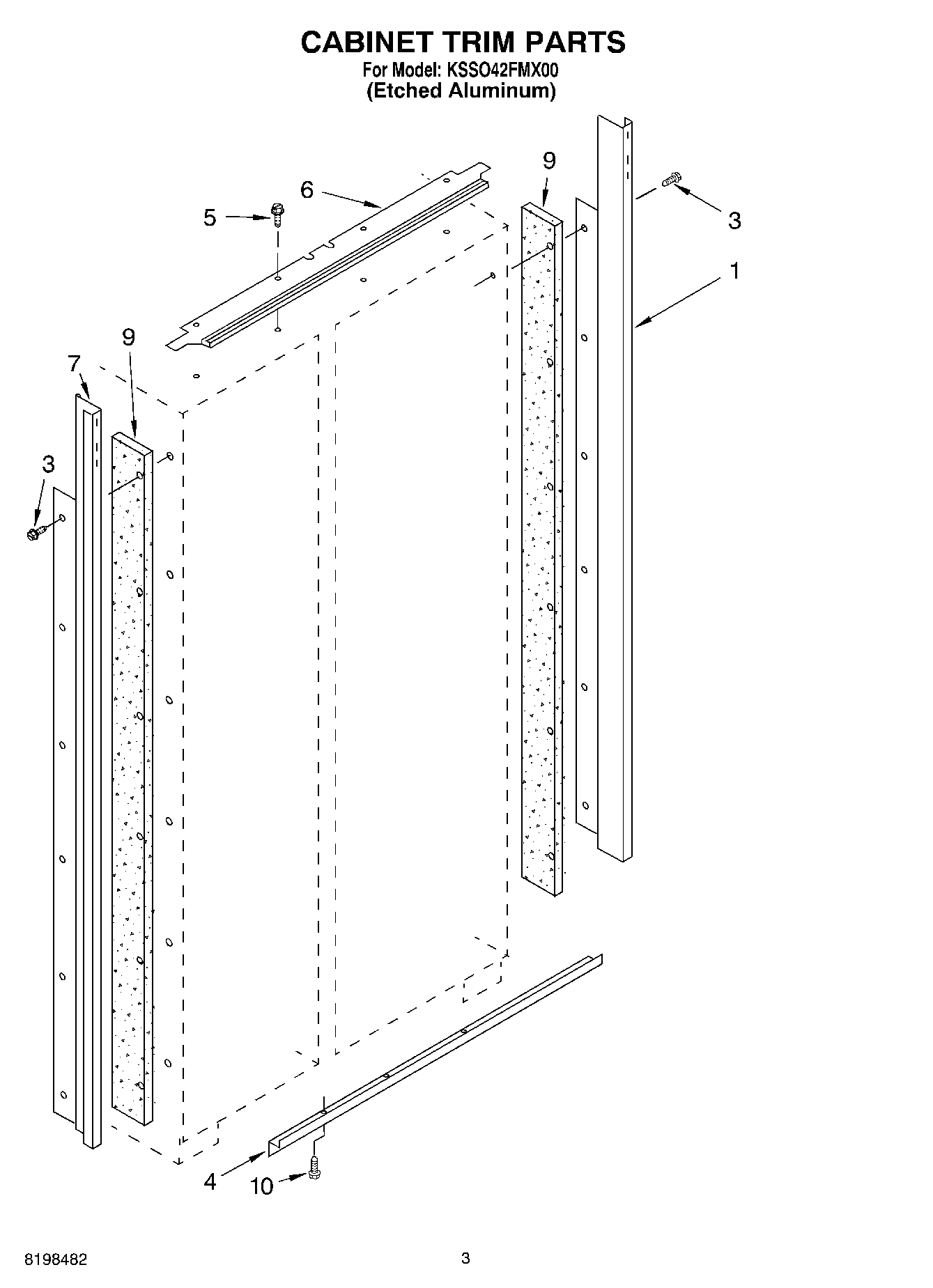 CABINET TRIM PARTS
For Model: KSSO42FMX00
(Etched Aluminum)

9
6
5
3
1
9
7
3
4
10

8198482

3