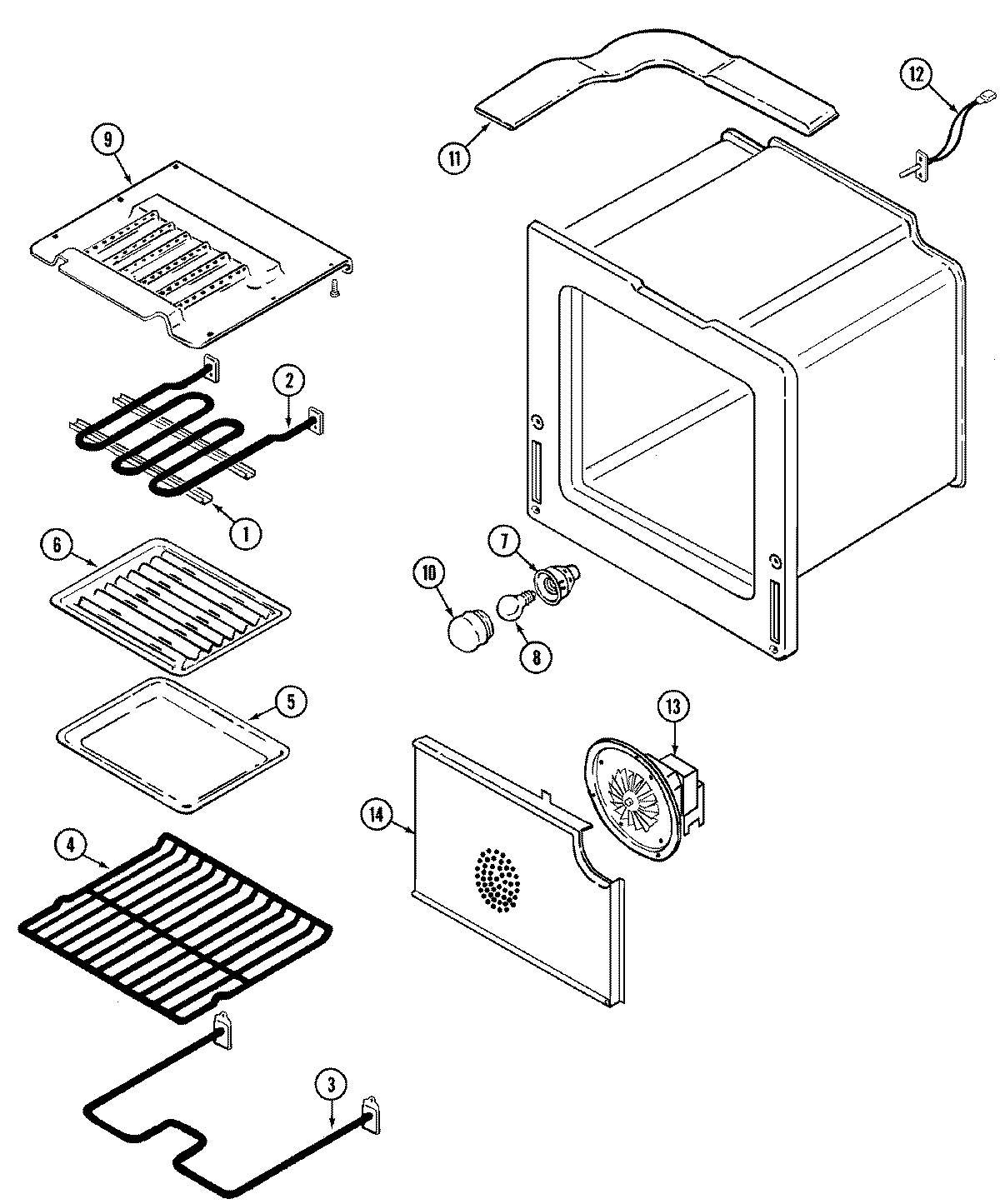 9
11
12
2
1
6
7
10
8
5
13
14
4
3