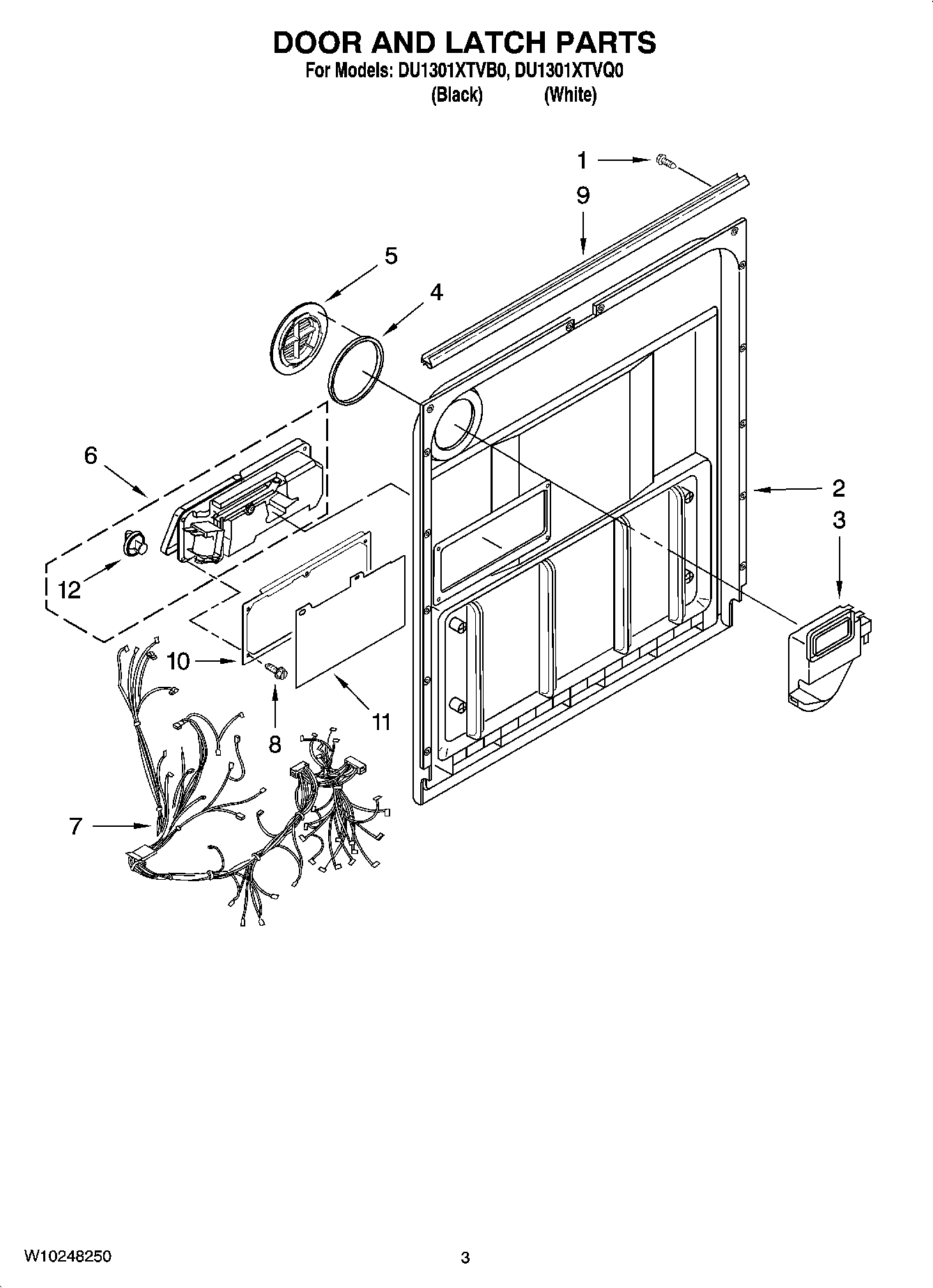 DOOR AND LATCH PARTS

For Models: DU1301XTVB0, DU1301XTVQ0
(Black) (White)

1
9
5
4
6
2
3
12
10
8
11
7

W10248250

3