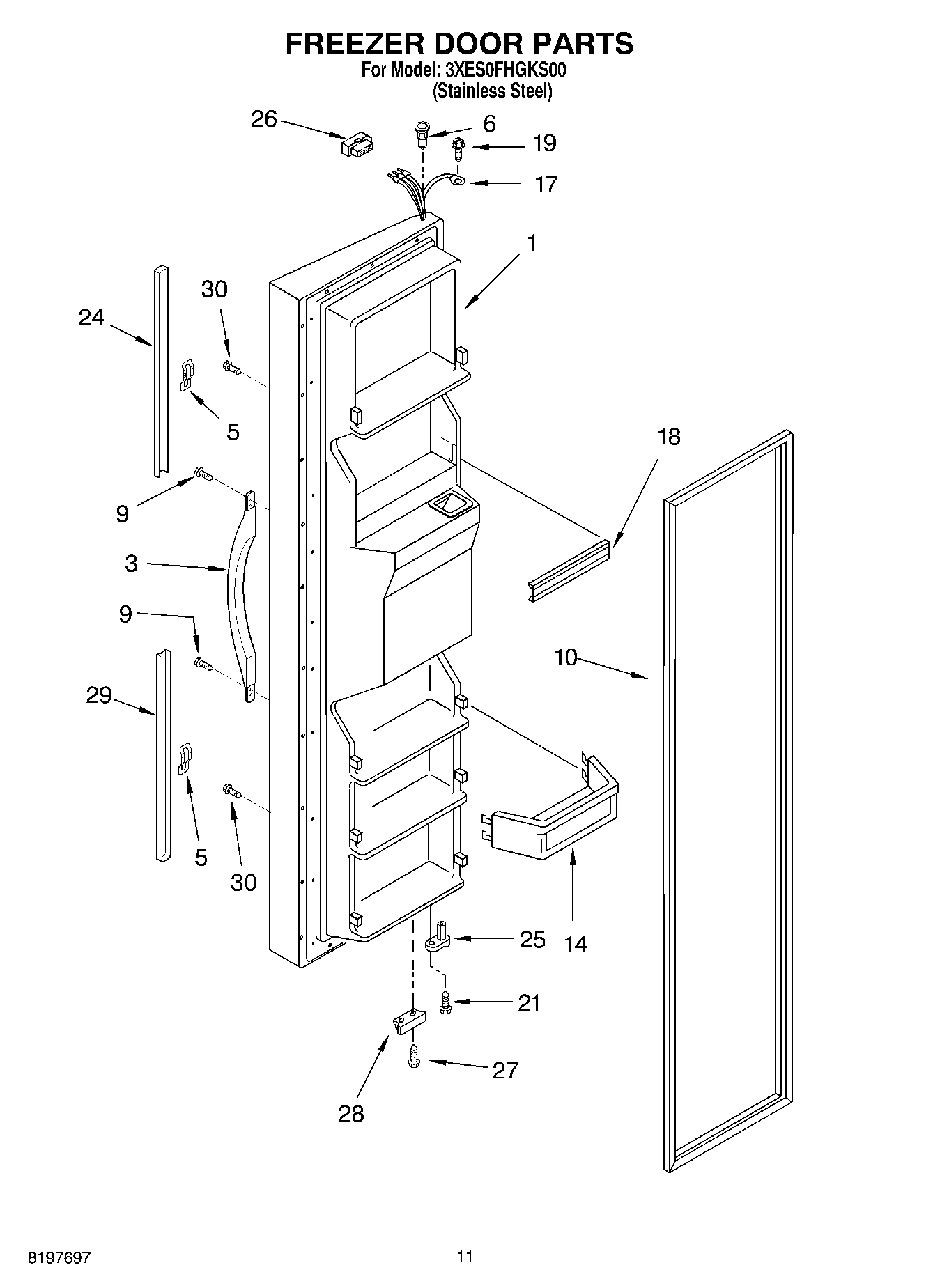 FREEZER DOOR PARTS
For Model: 3XES0FHGKS00
(Stainless Steel)

26
6
19
17
1
30
24
5
18
9
3
9
10
29
5
30
14
25
21
27
28

8197697
11