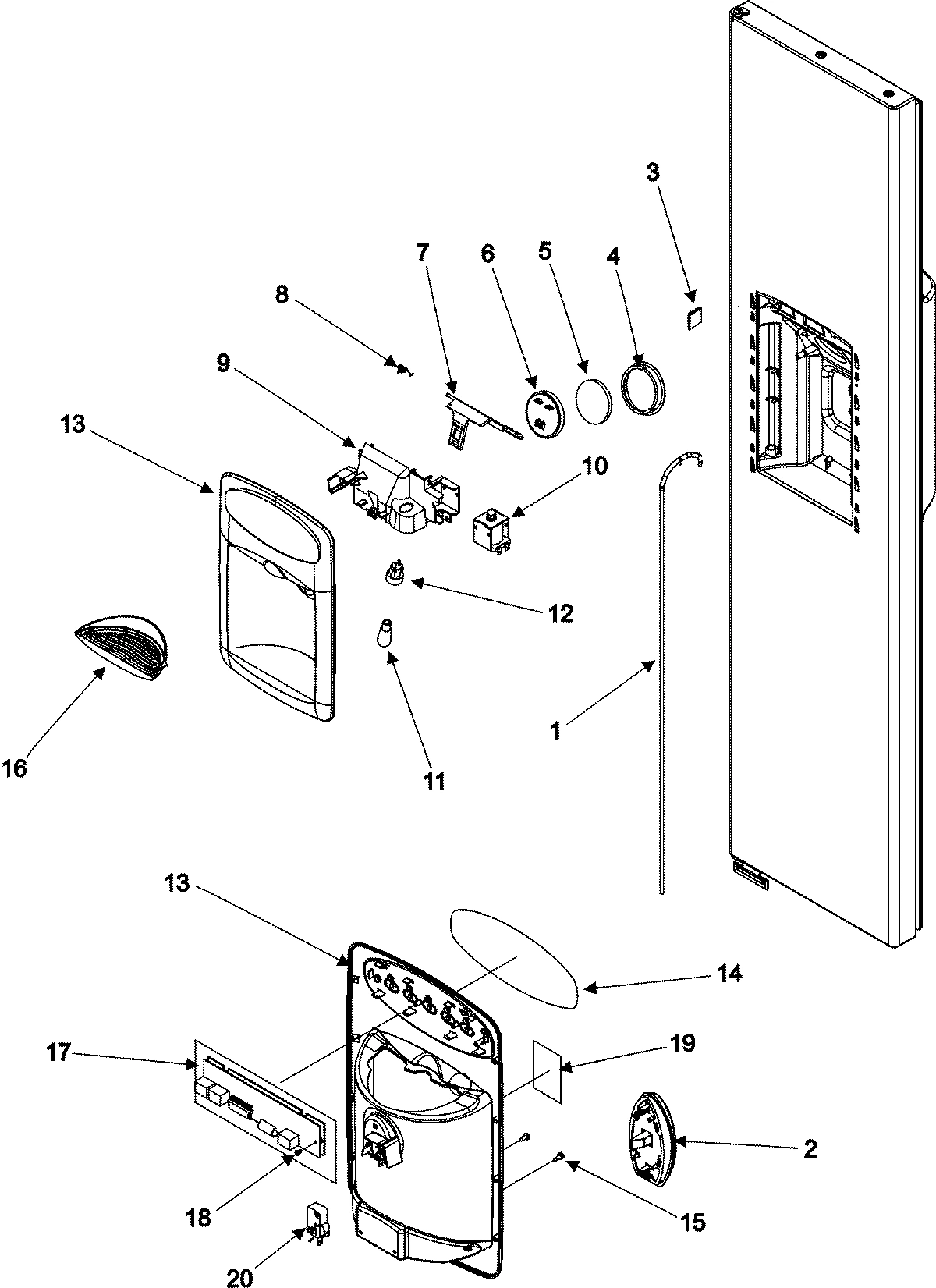 3
7
6
5
4
8
9
13
10
12
16
11
1
13
14
17
19
2
18
15
20