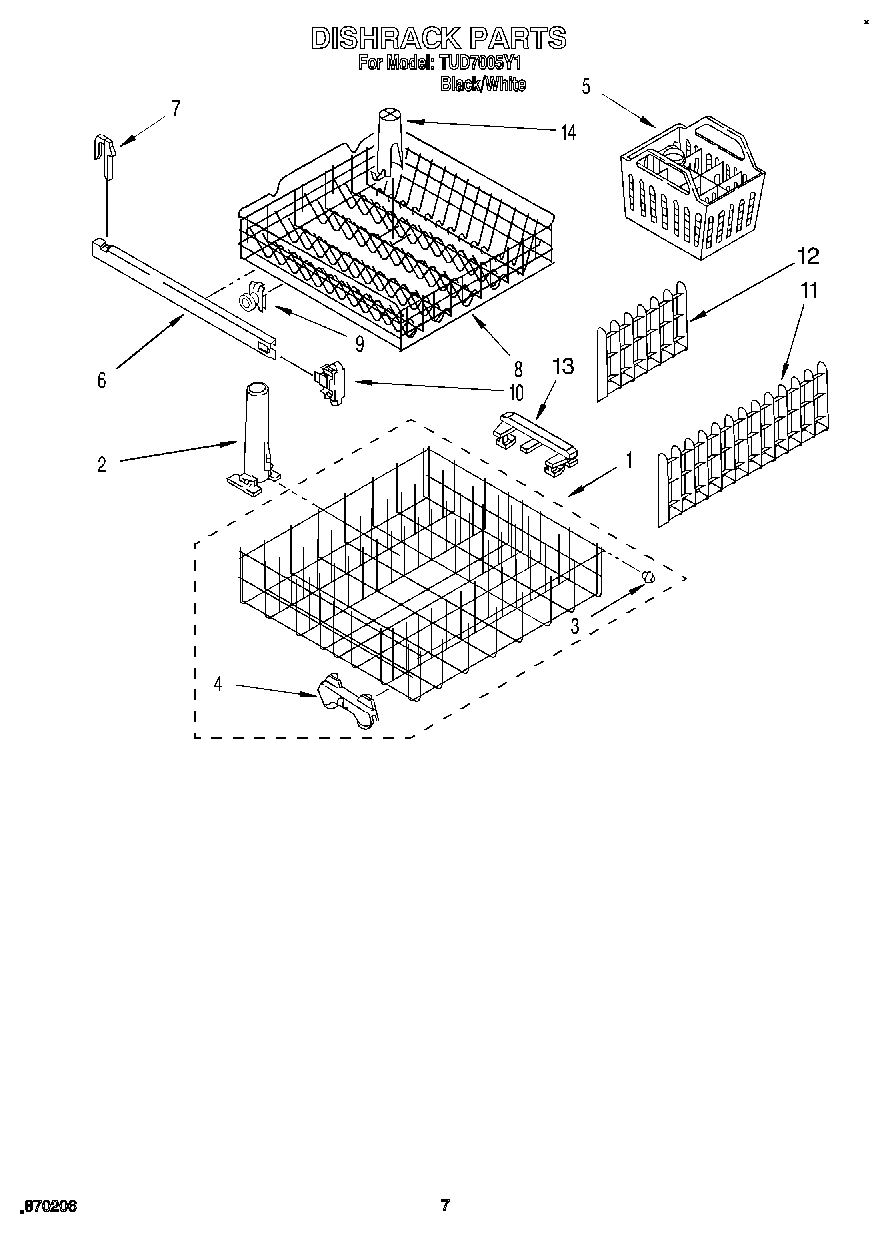 DISHRACK PARTS
For Model: TUD7005Y1
Black/White

7
14
5
12
11
9
8
6
10
13
2
1
3
4

,870206

7