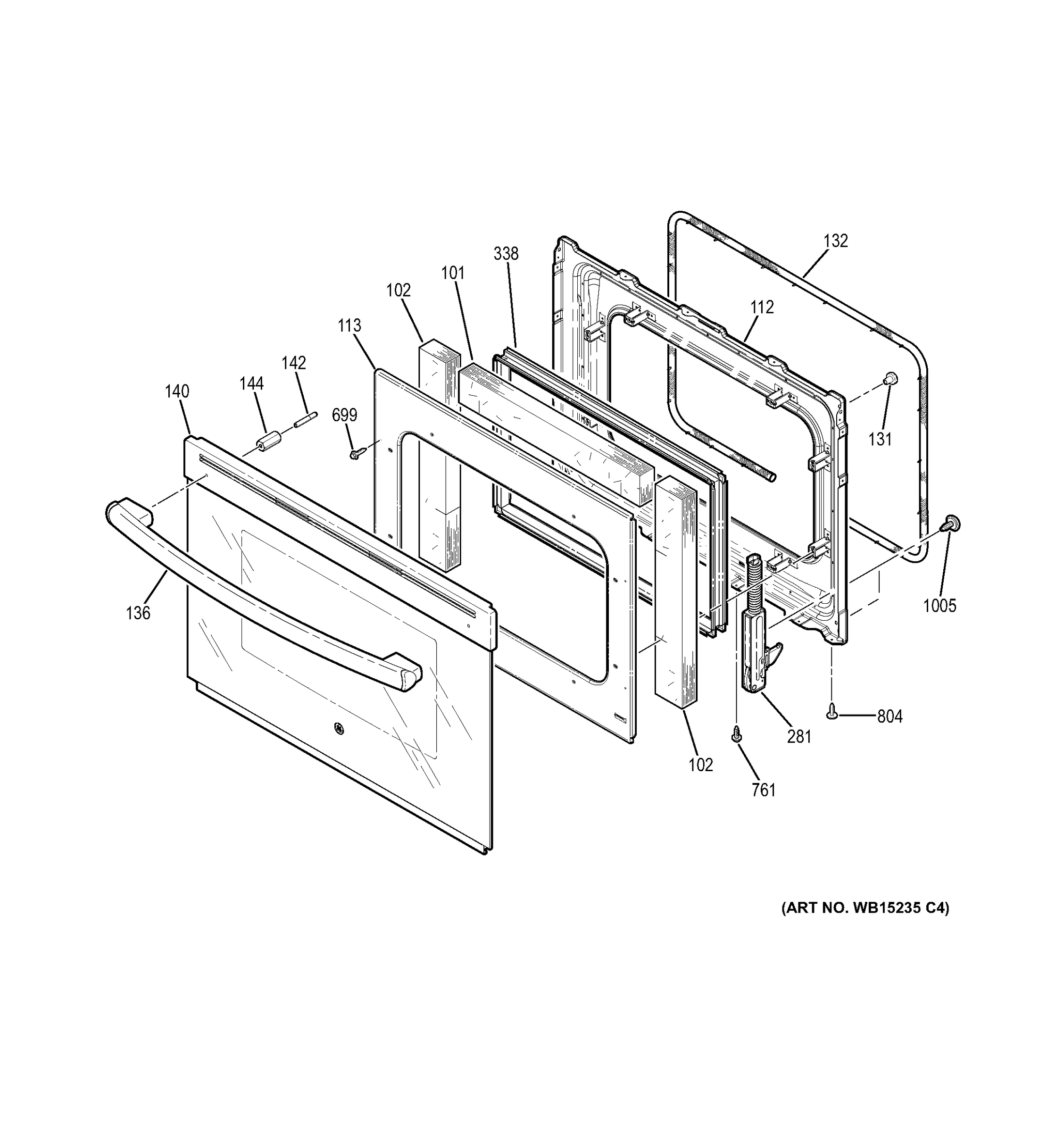 132
338
101
102
112
113
142
144
140
699
131
136
1005
804
281
102
761
(ART NO. WB15235 C4)